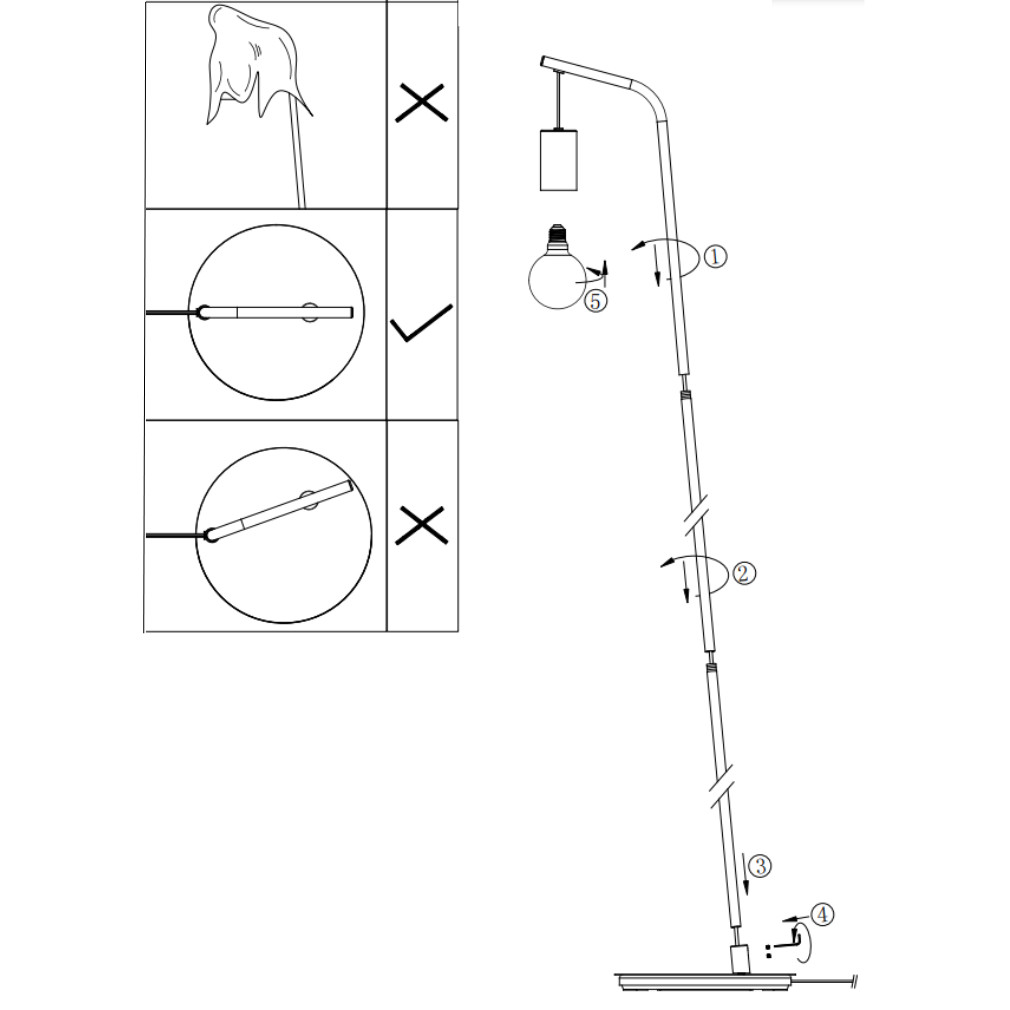 ①
⑤
②
③
④