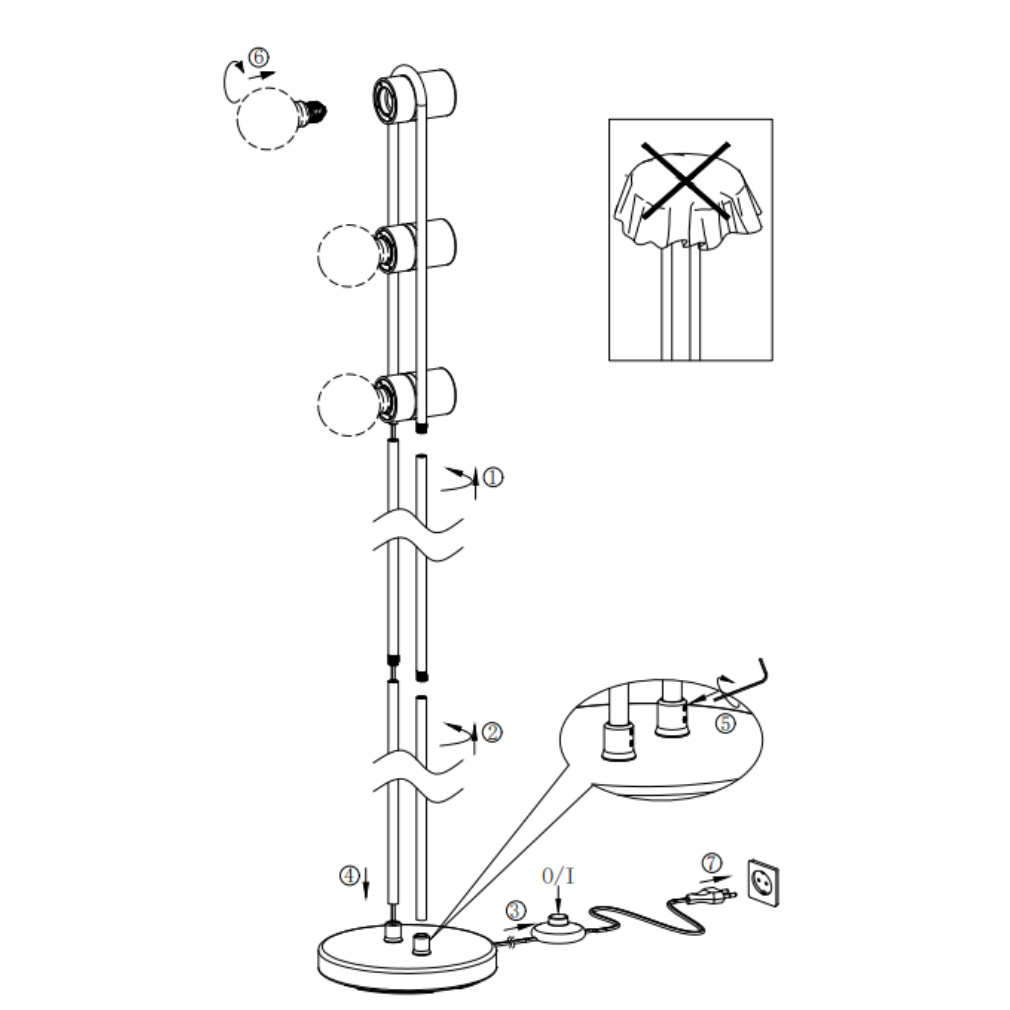 ⑥
①
②
⑤
④
0/I
③
⑦