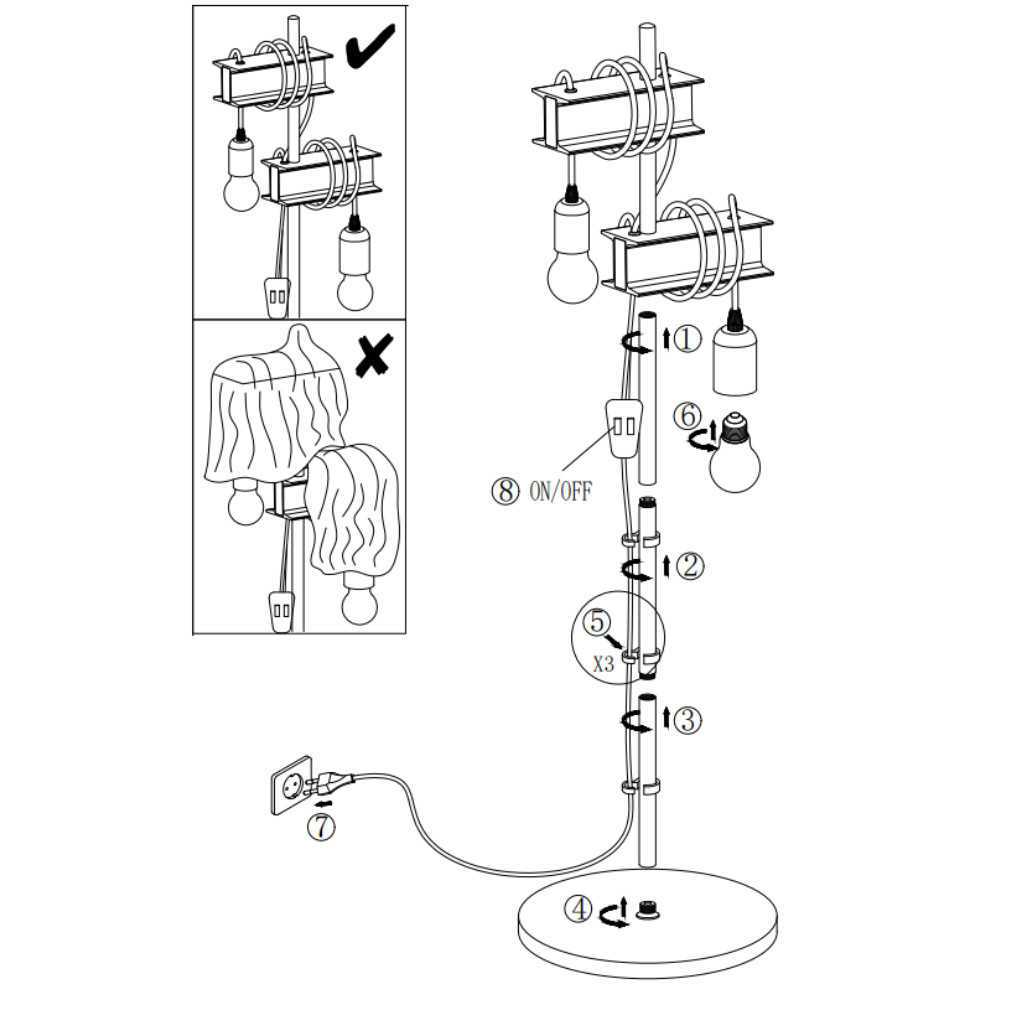 ①
⑥
⑧ ON/OFF
②
⑤
X3
③
⑦
④