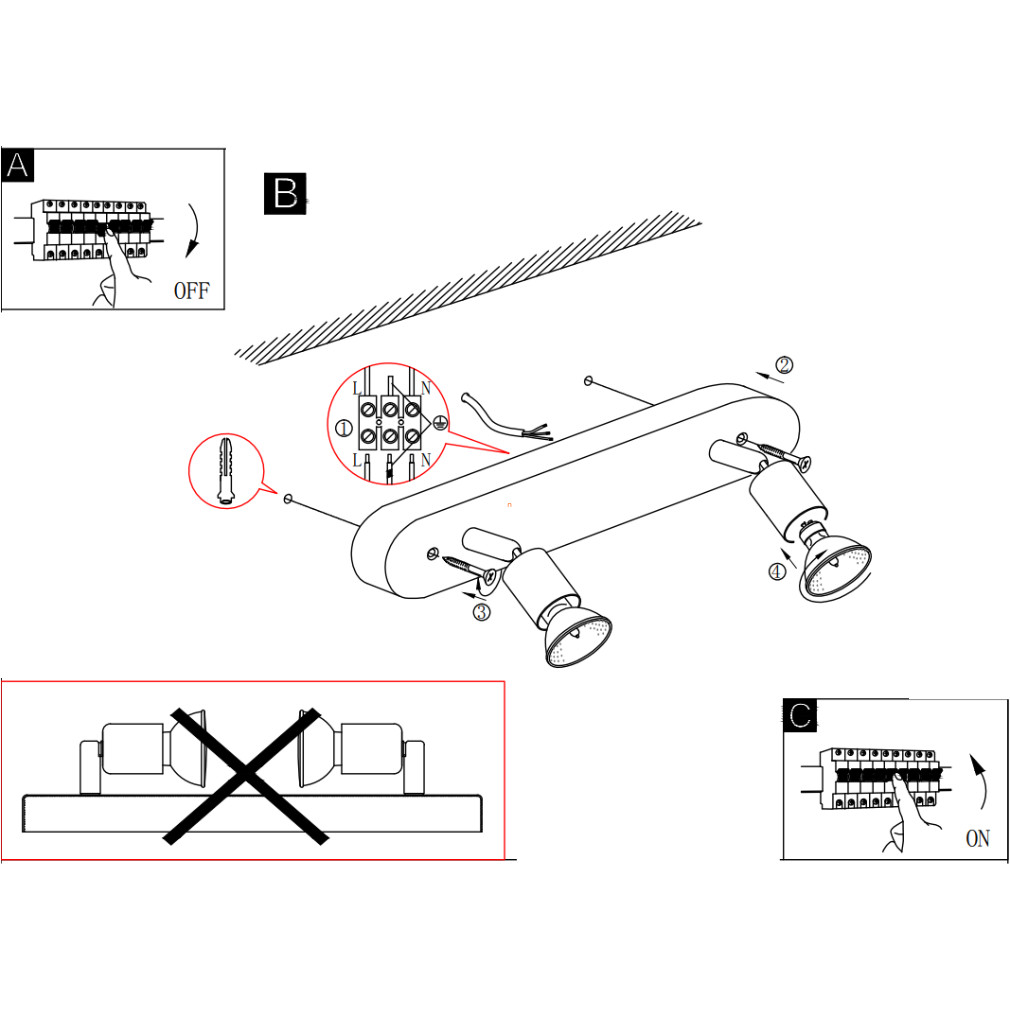 A

OFF

B

L N

①

L N

②

③

④

C

ON