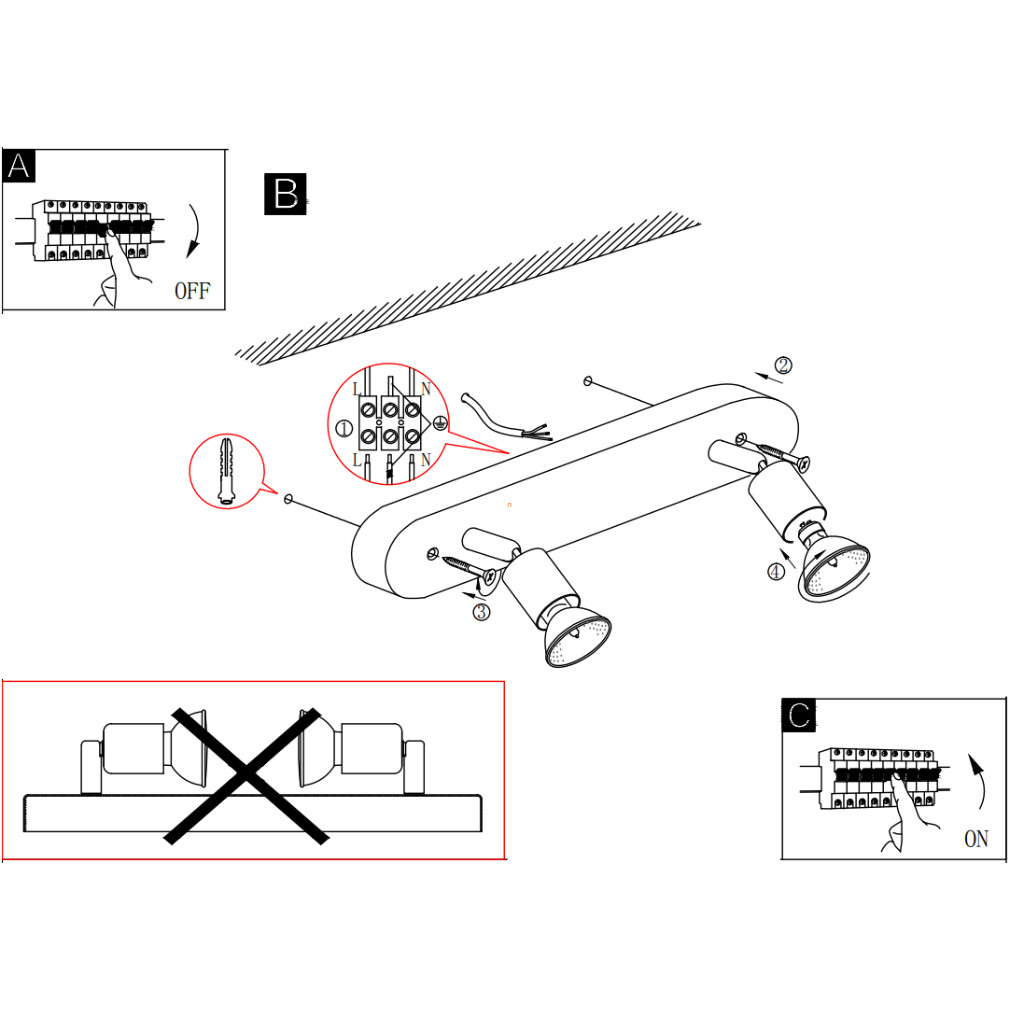 A

OFF

B

L N

①

L N

②

③

④

C

ON