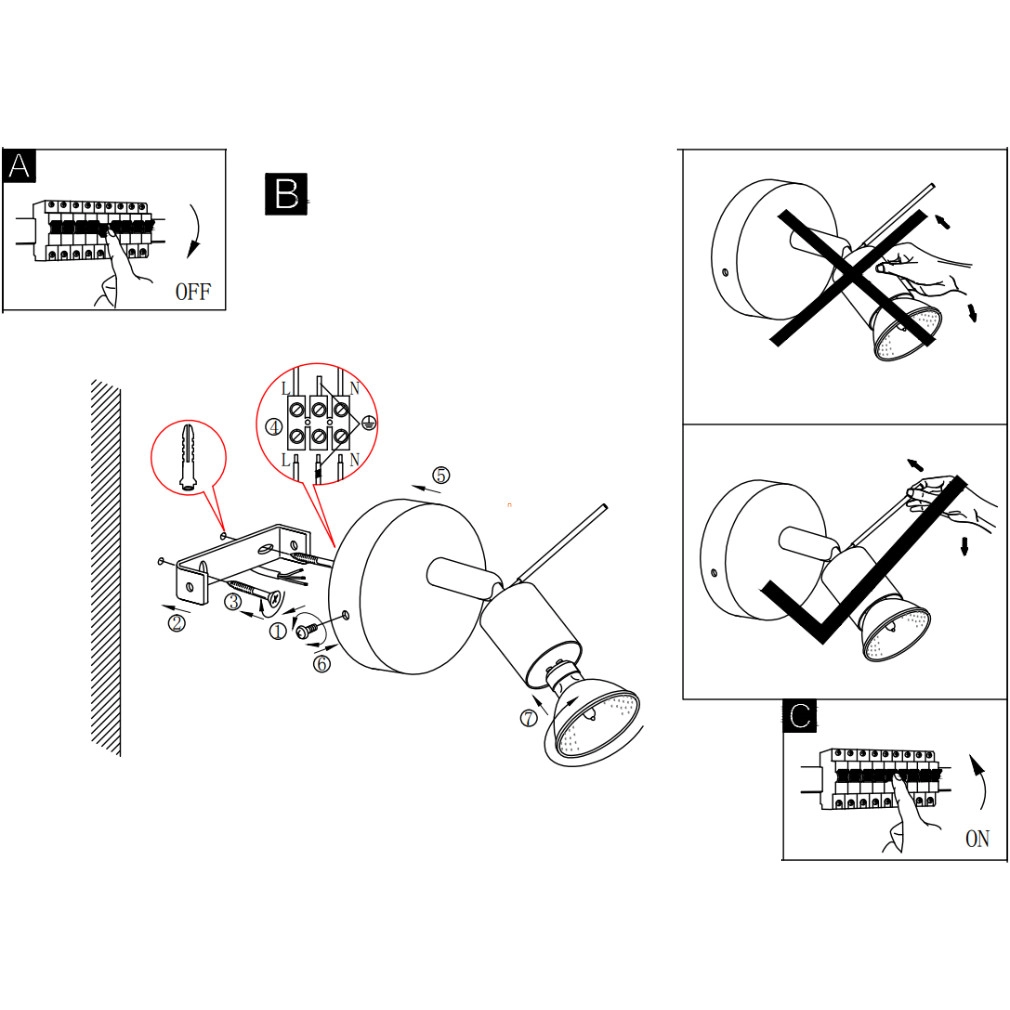 A

OFF

B

L N

④

L N

⑤

②

③

①

⑥

⑦

C

ON