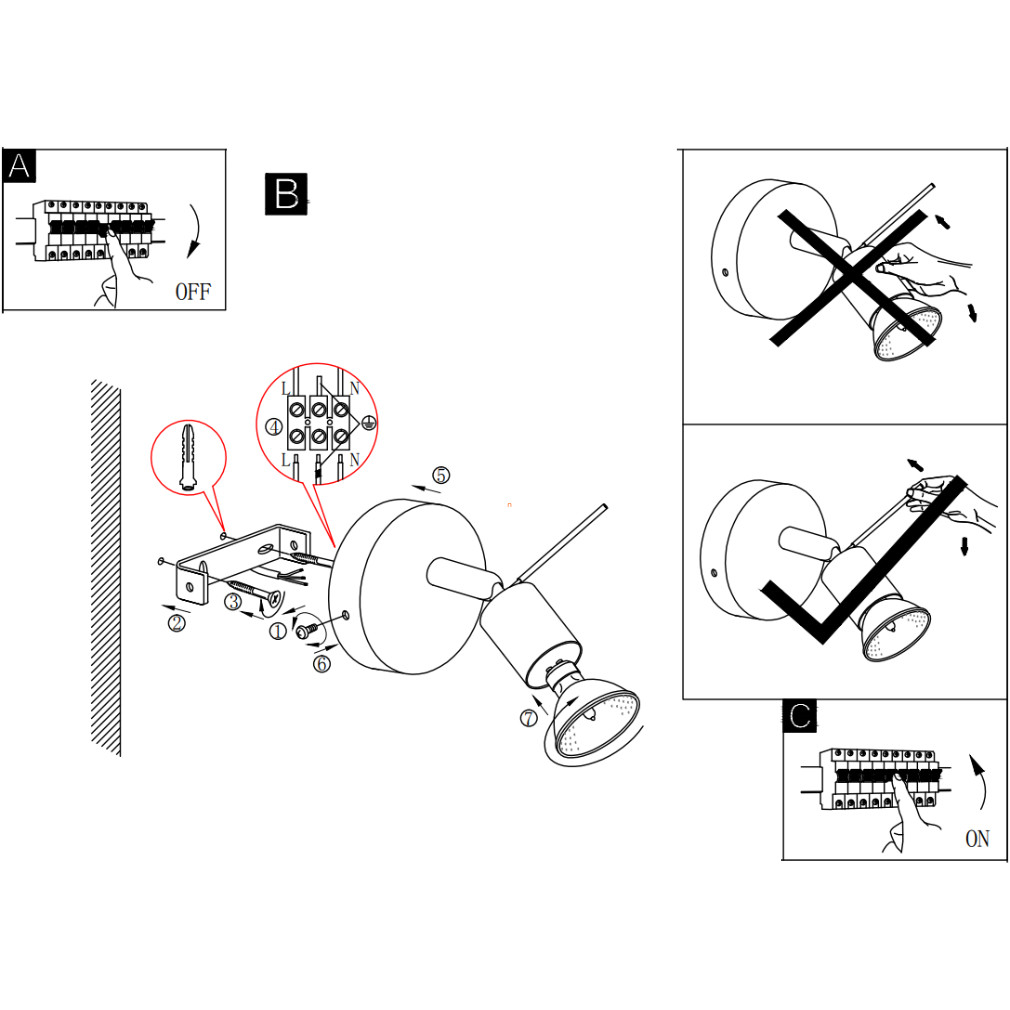 A

OFF

B

L N

4

L N

5

2

3

1

6

7

C

ON