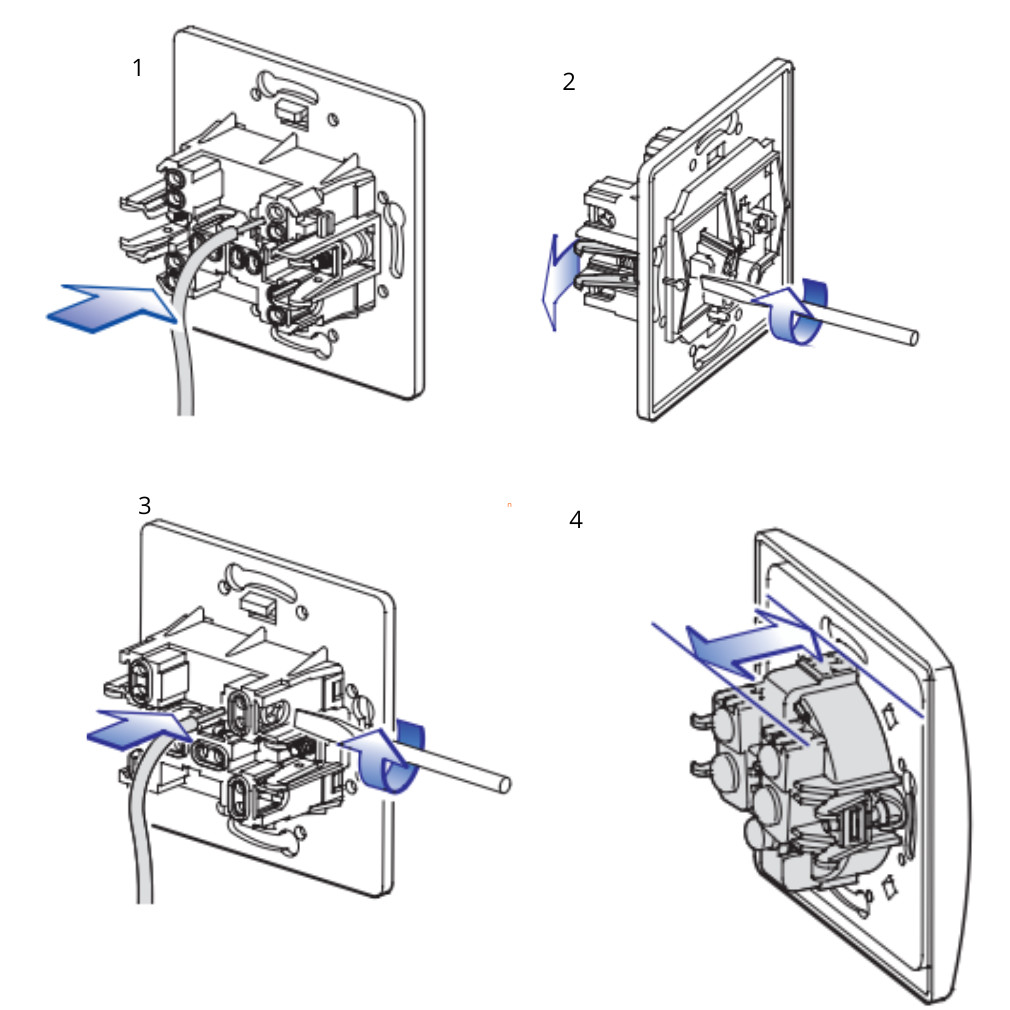 1

2

3

4