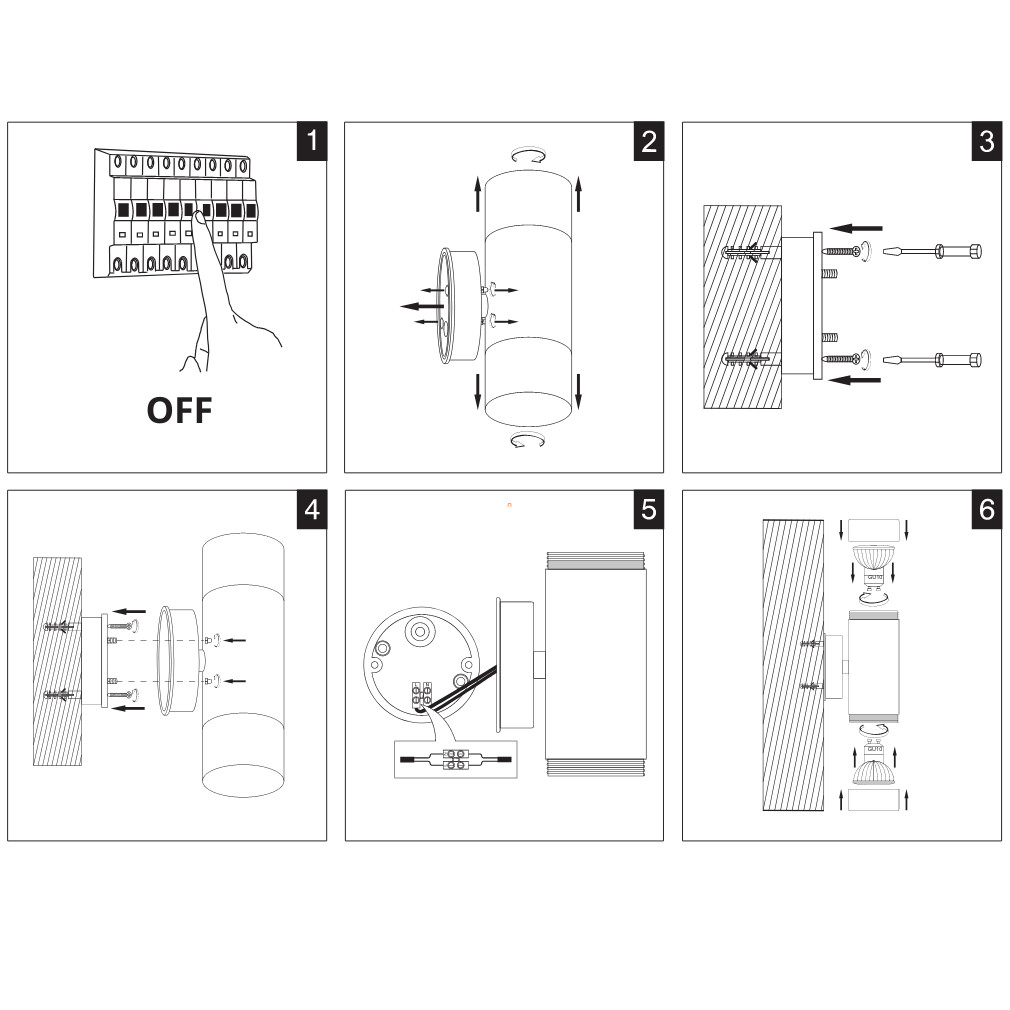 1
OFF
2
3
4
5
6