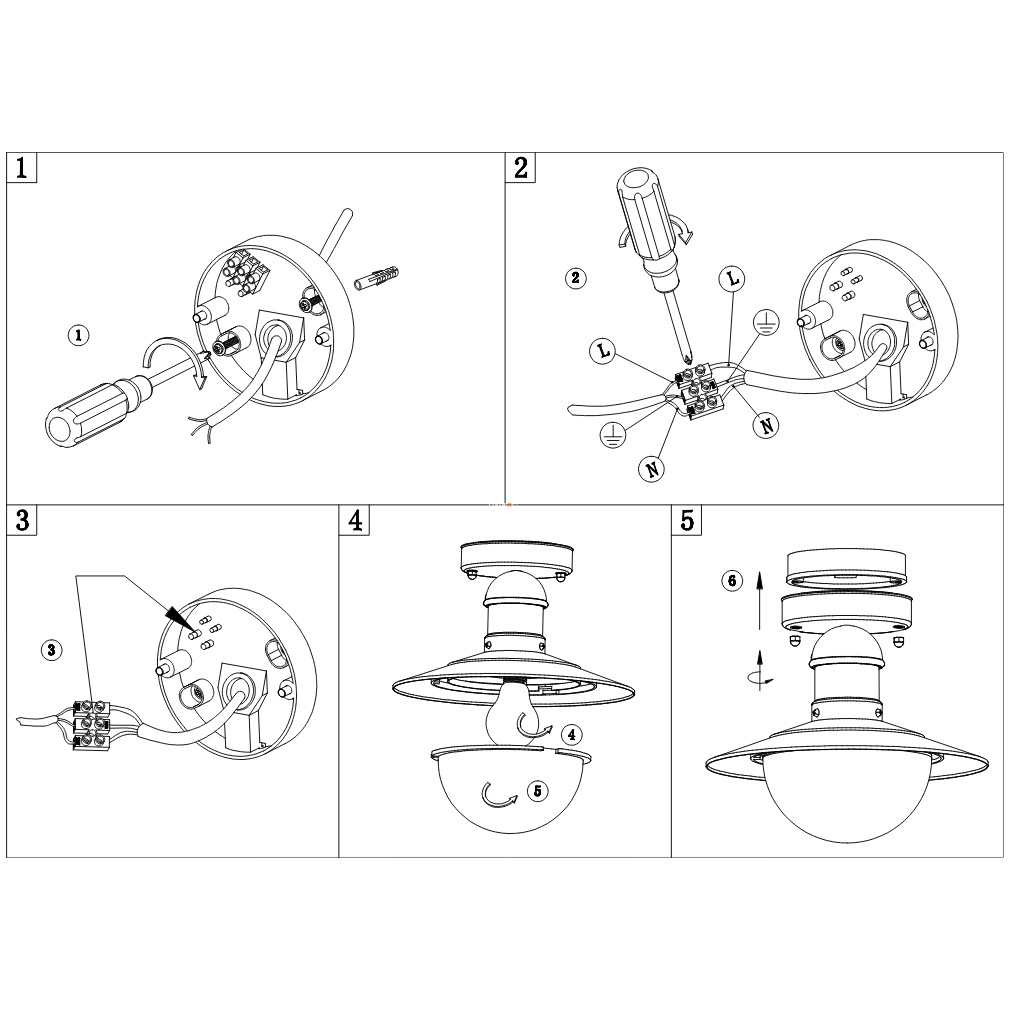 1

1

2

2

L

L

N

N

3

3

4

4

5

5

6