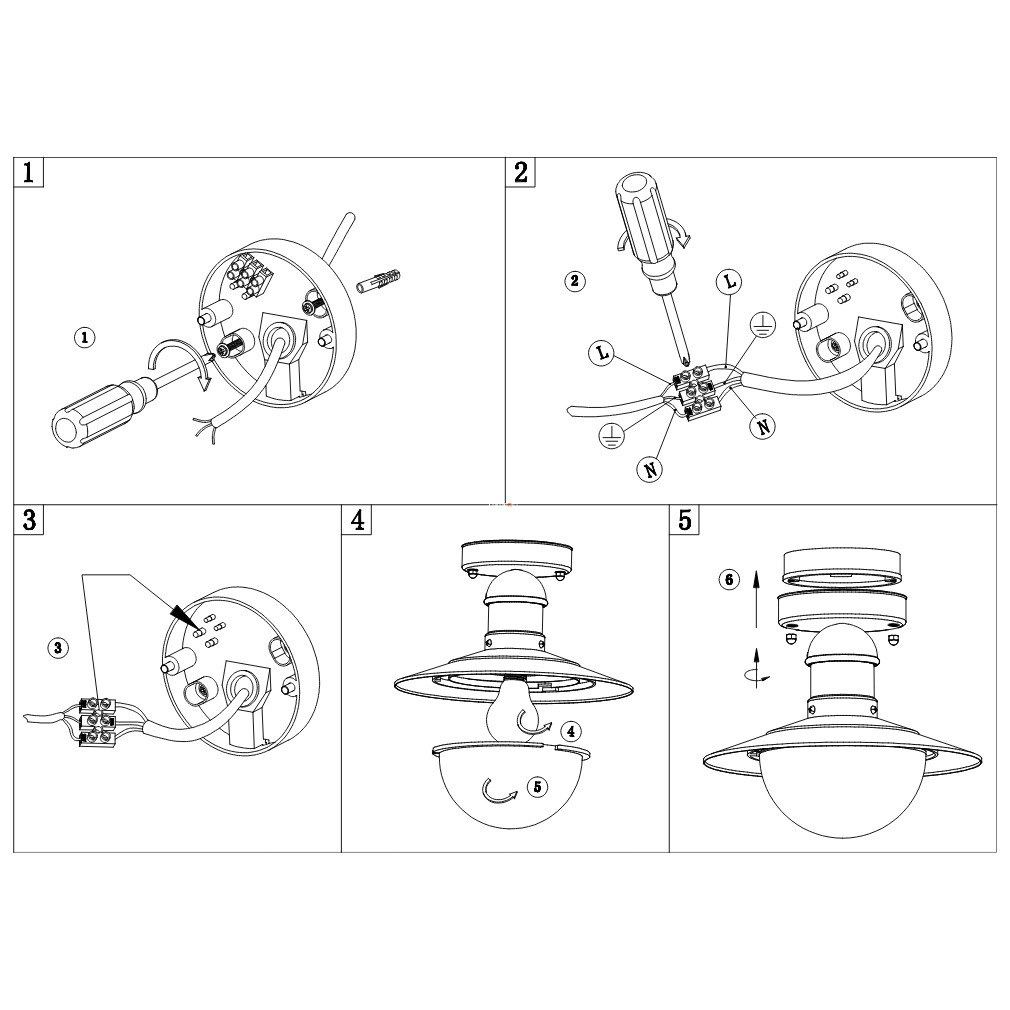 1
1
2
2
L
L
N
N
3
3
4
4
5
5
6