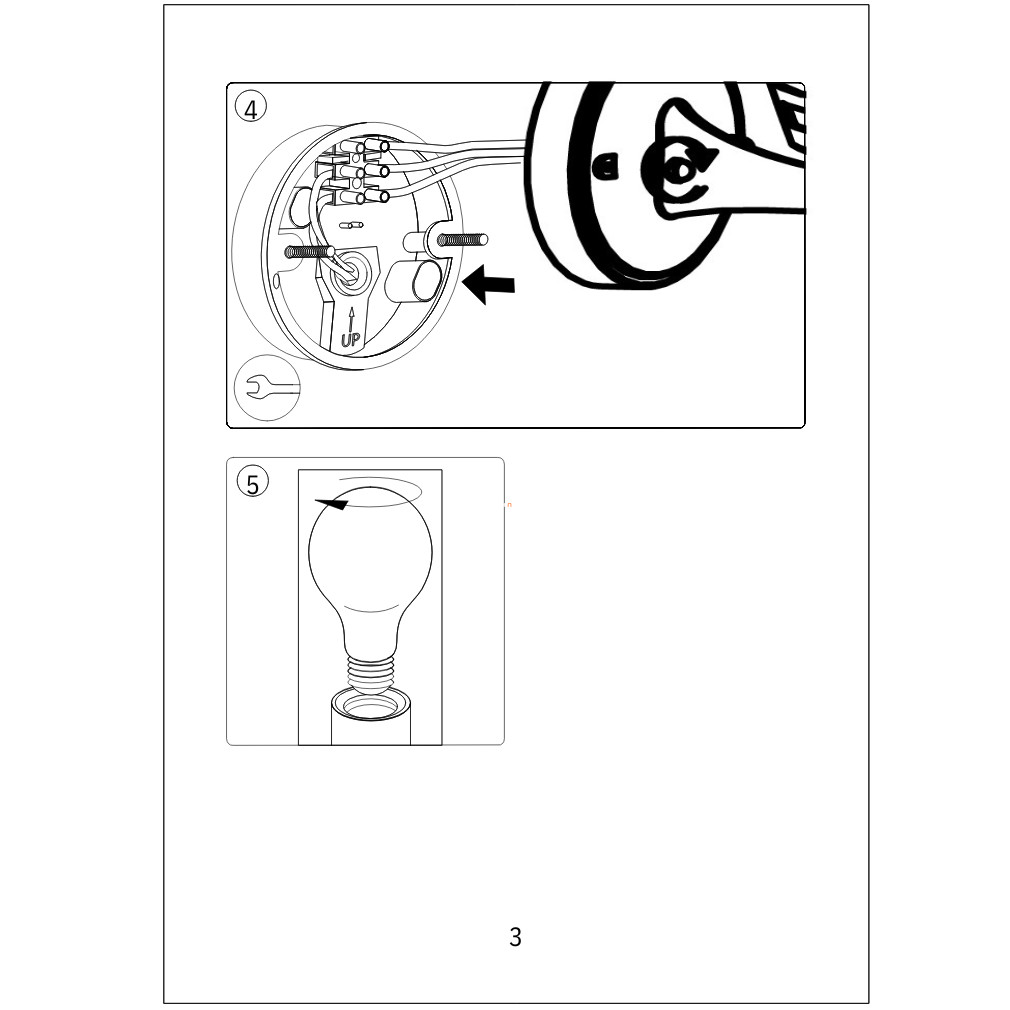 4

UP

5

3