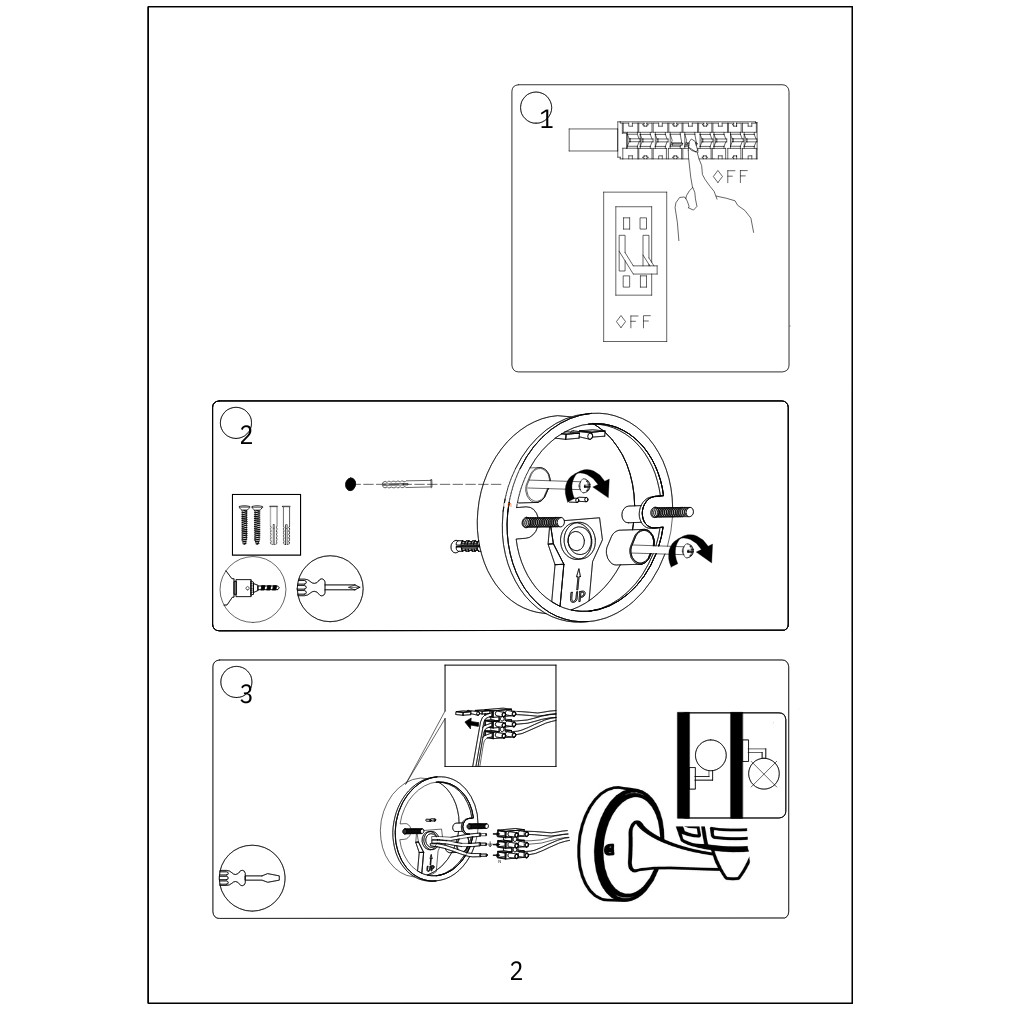 1

OFF

OFF

2

UP

3

UP

2