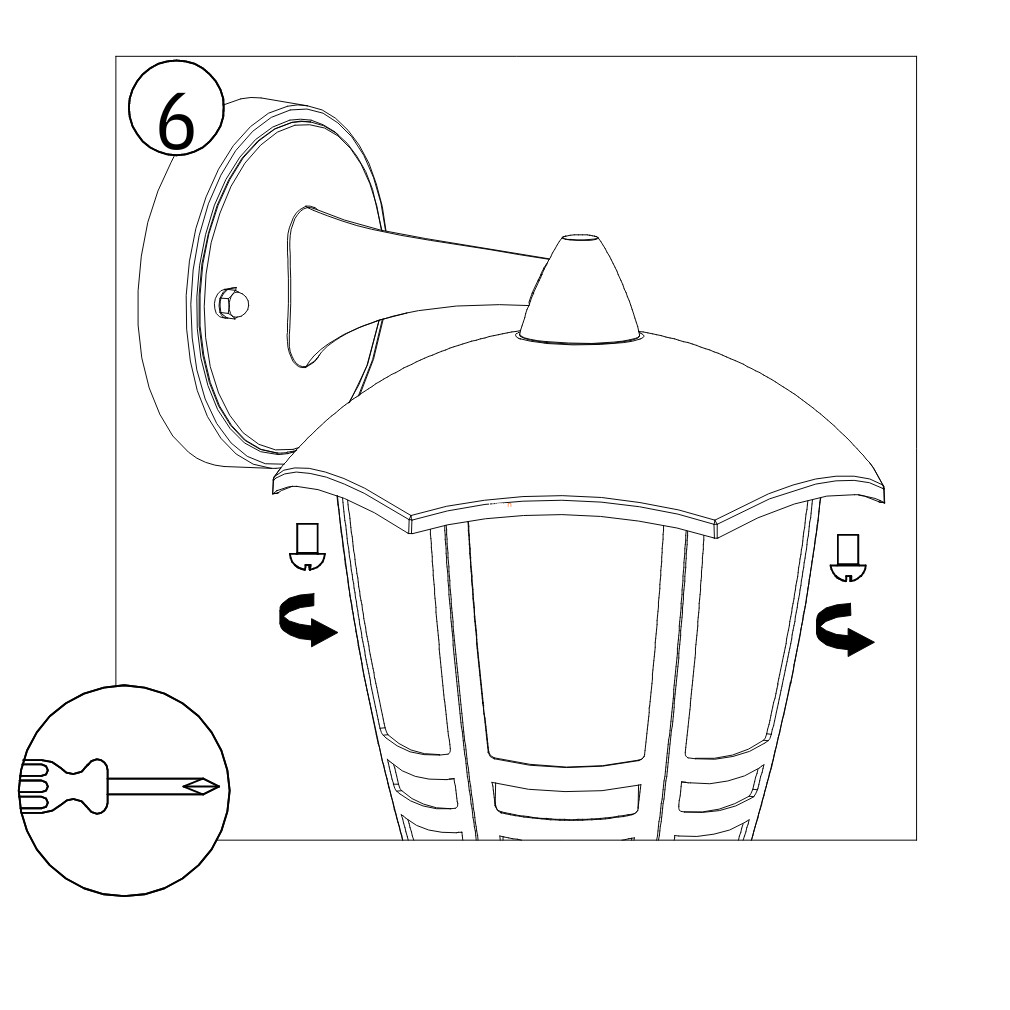 6