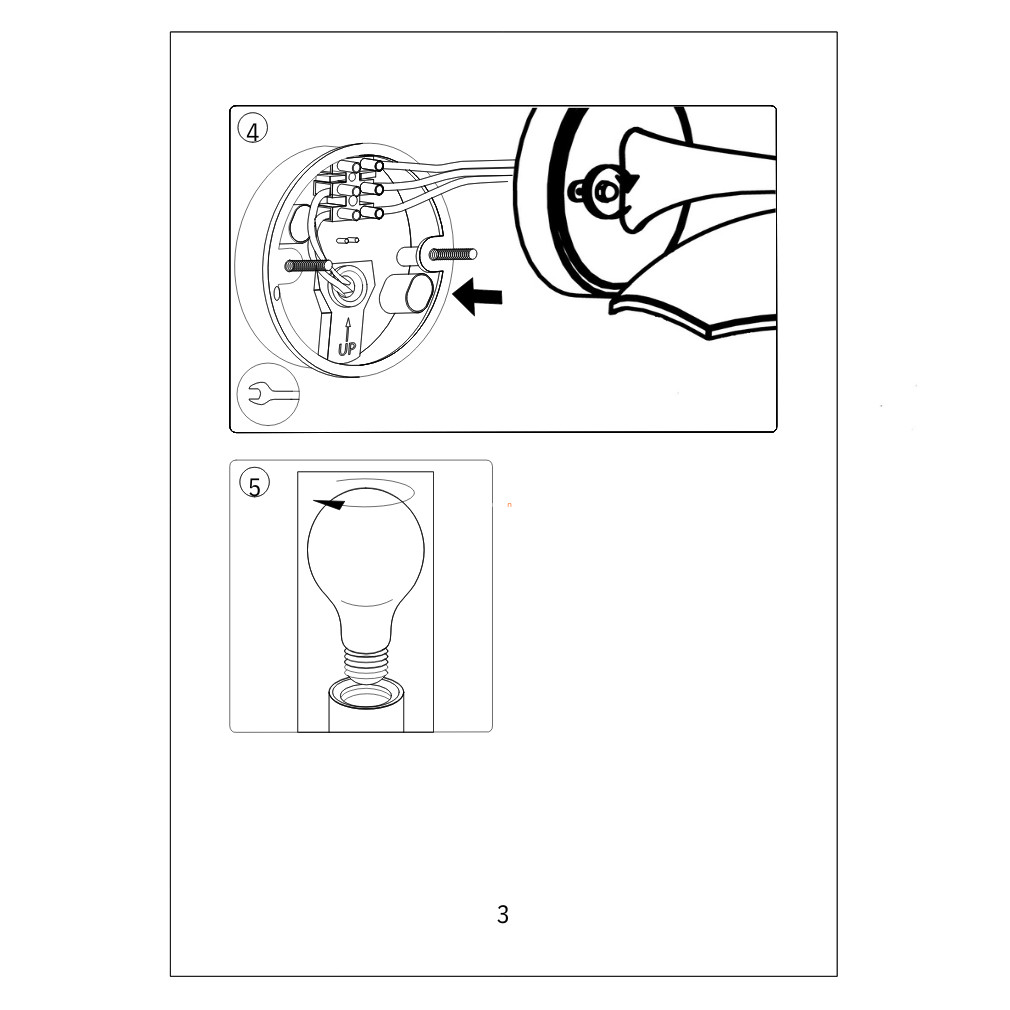 4

UP

5

3