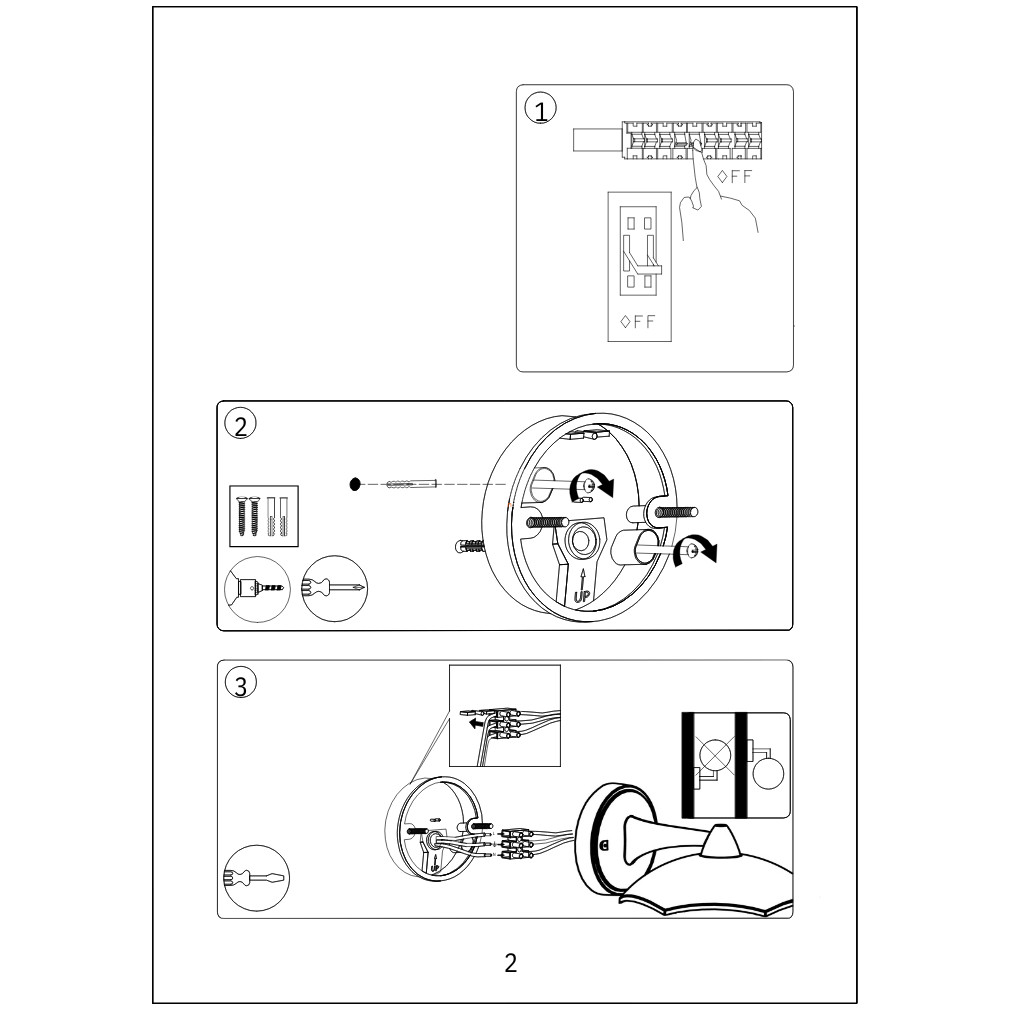 1

OFF

OFF

2

UP

3

UP

2