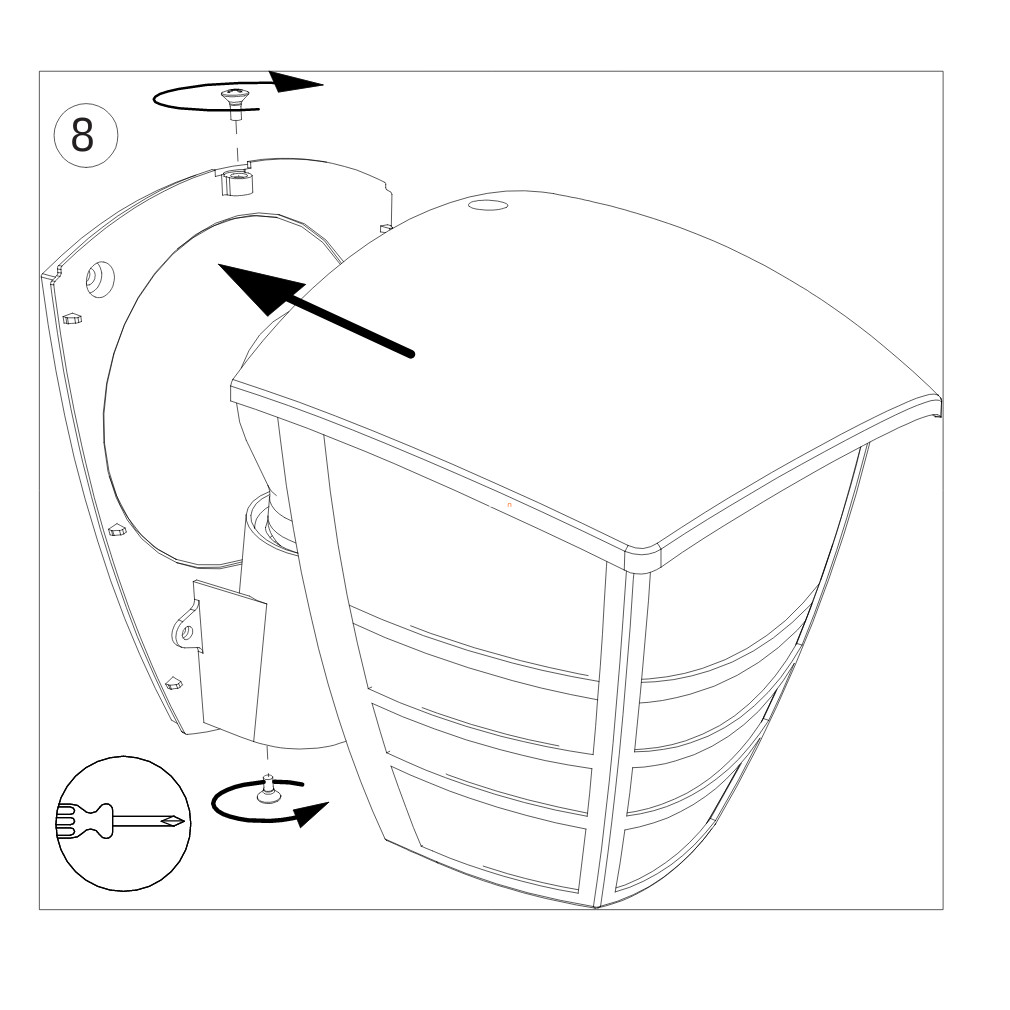 8