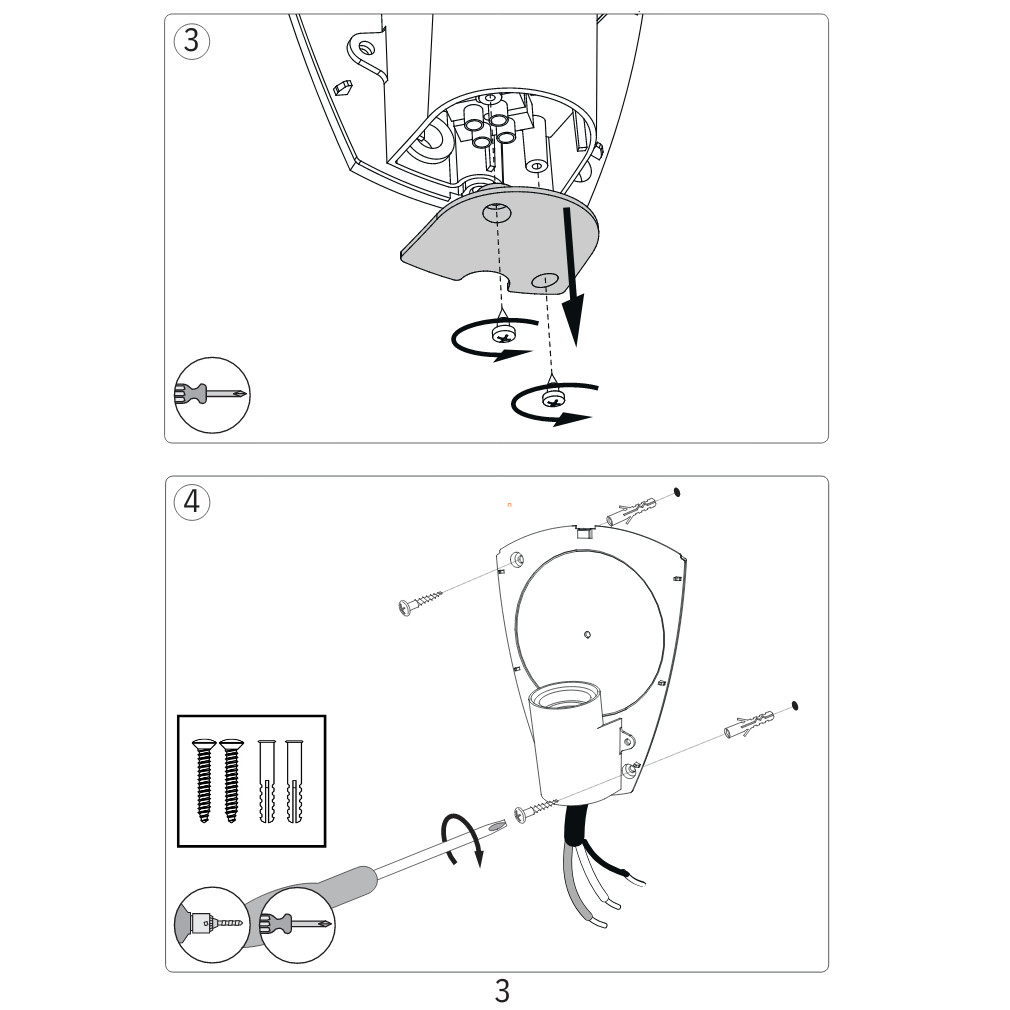 3

4

3