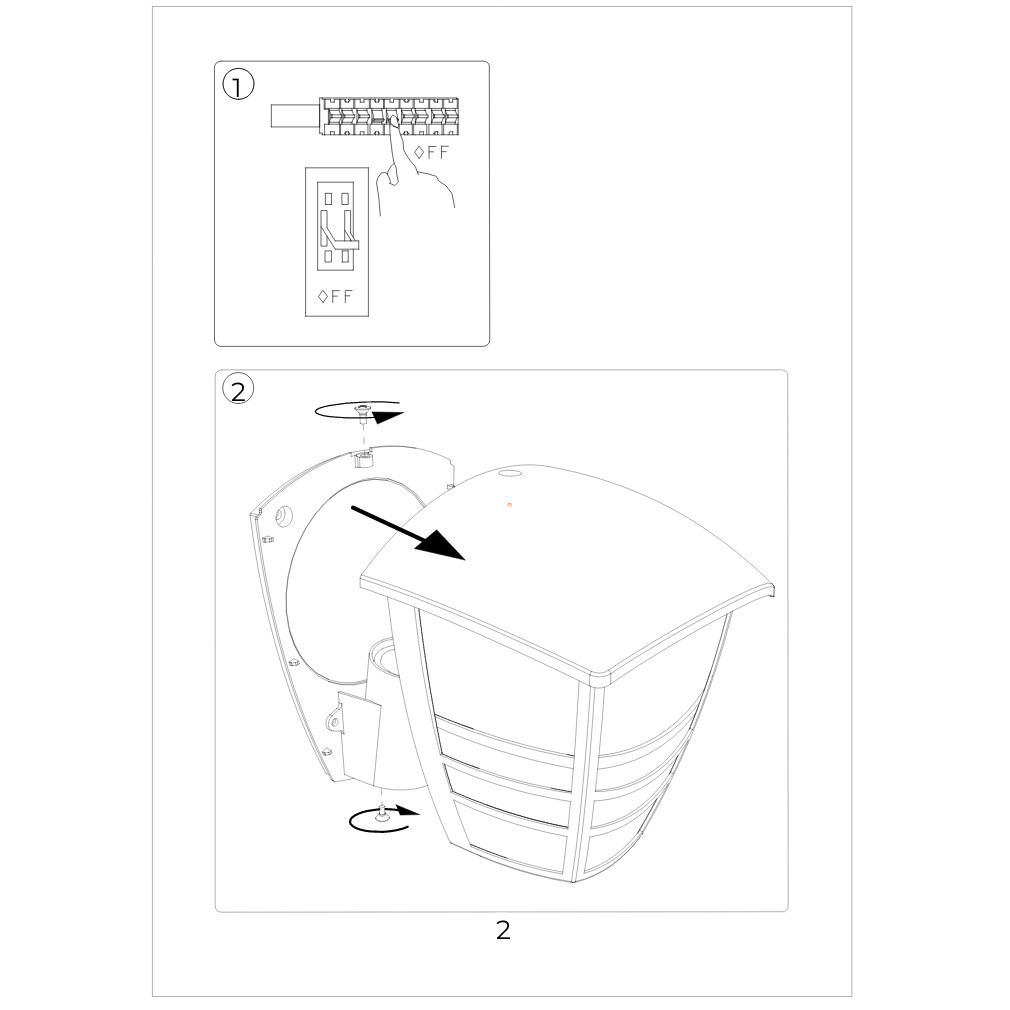 ①

OFF

OFF

②

2