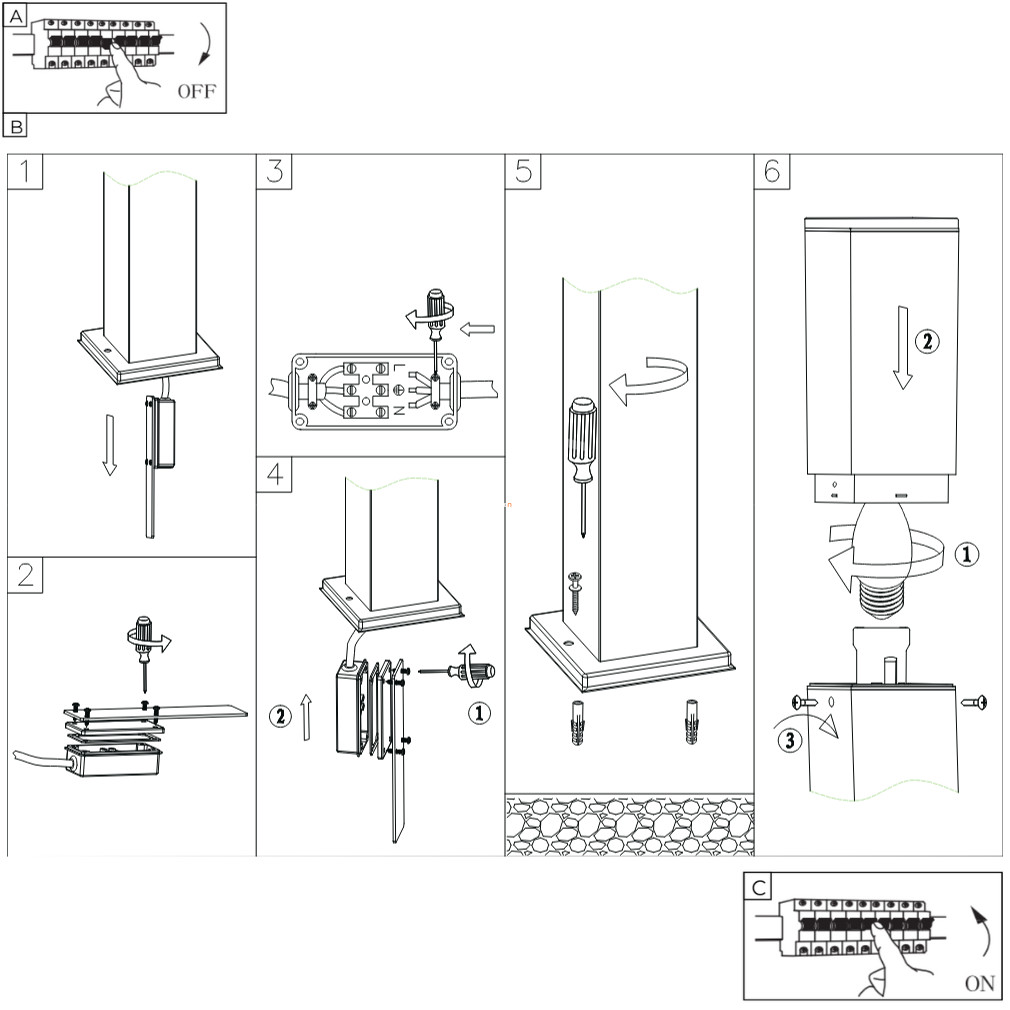 A

OFF

B

1

2

3

L
N

4

② ①

5

6

②

①

③

C

ON