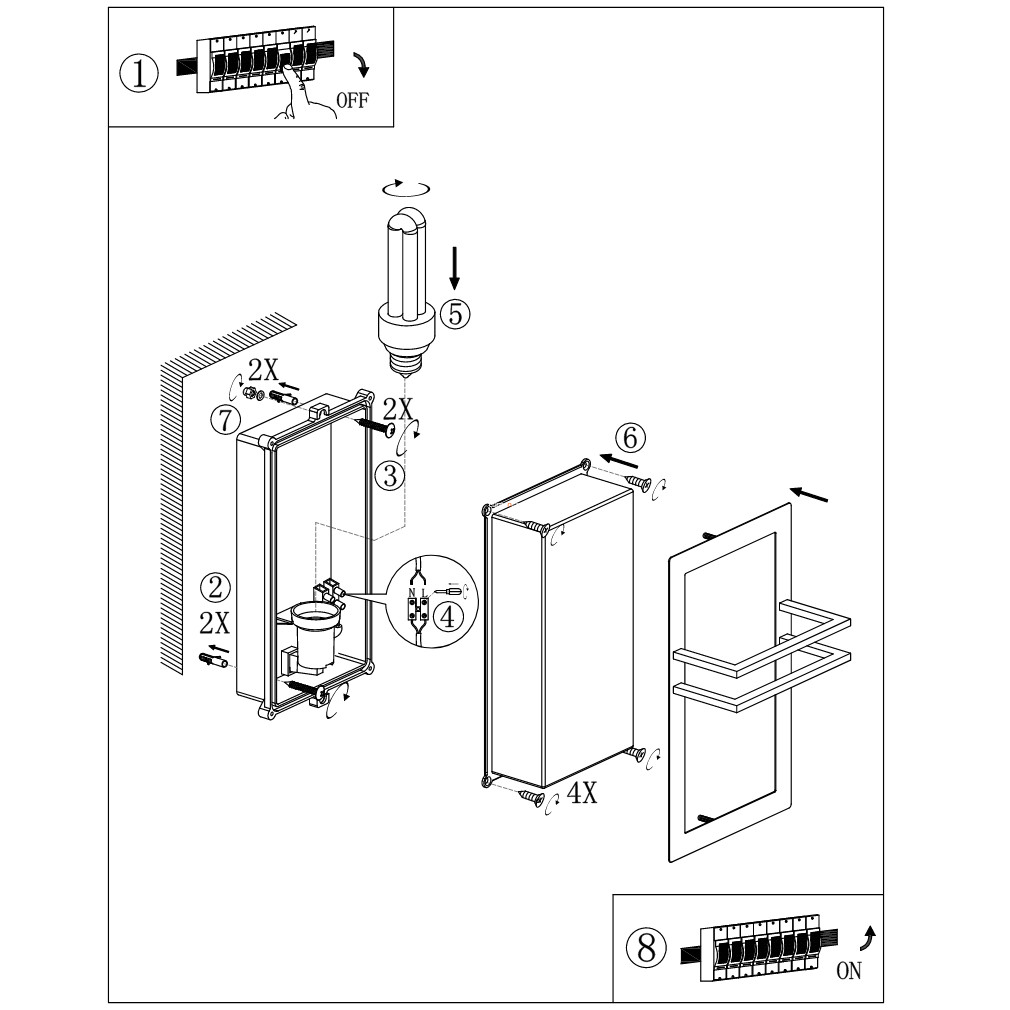 ① OFF

⑤

2X
⑦
2X
③

⑥

②
2X

N L
④

4X

⑧ ON