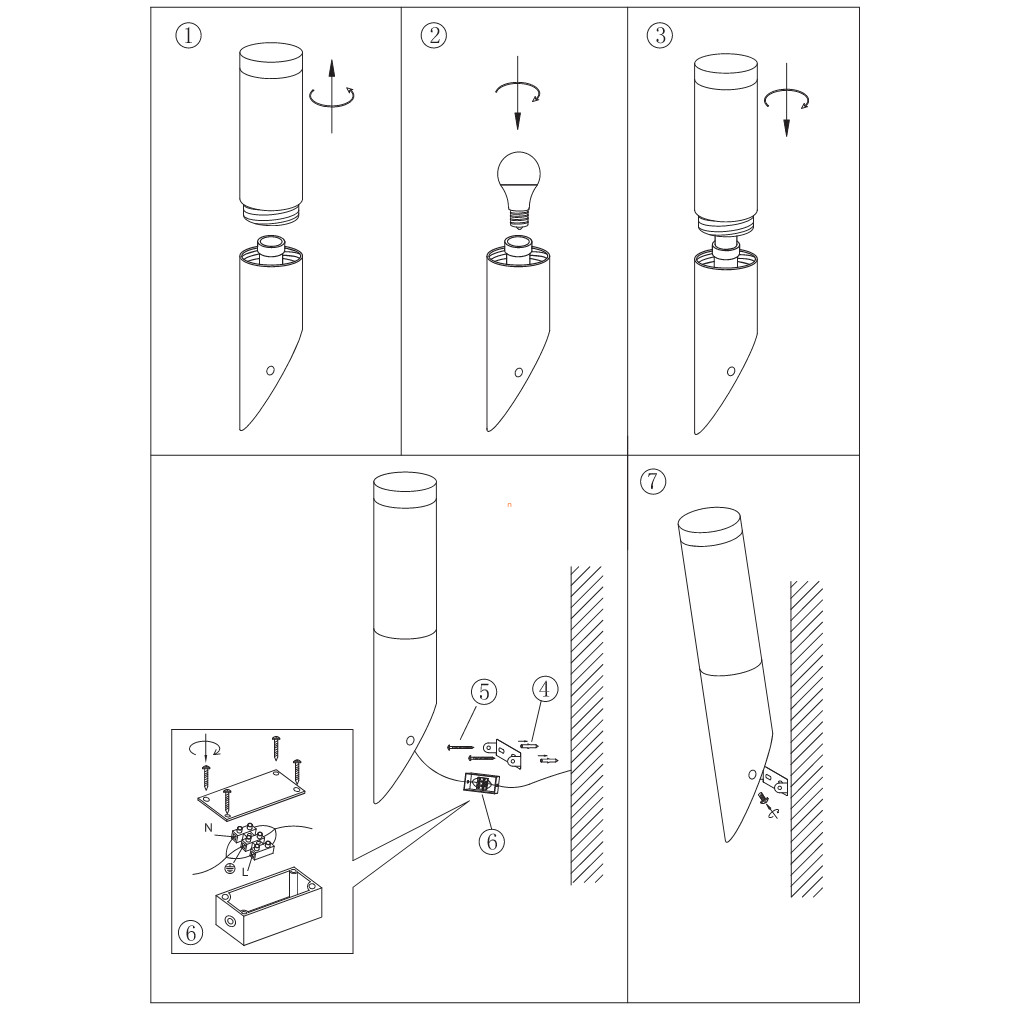 ①

②

③

⑤

④

⑥

N

L

⑥

⑦