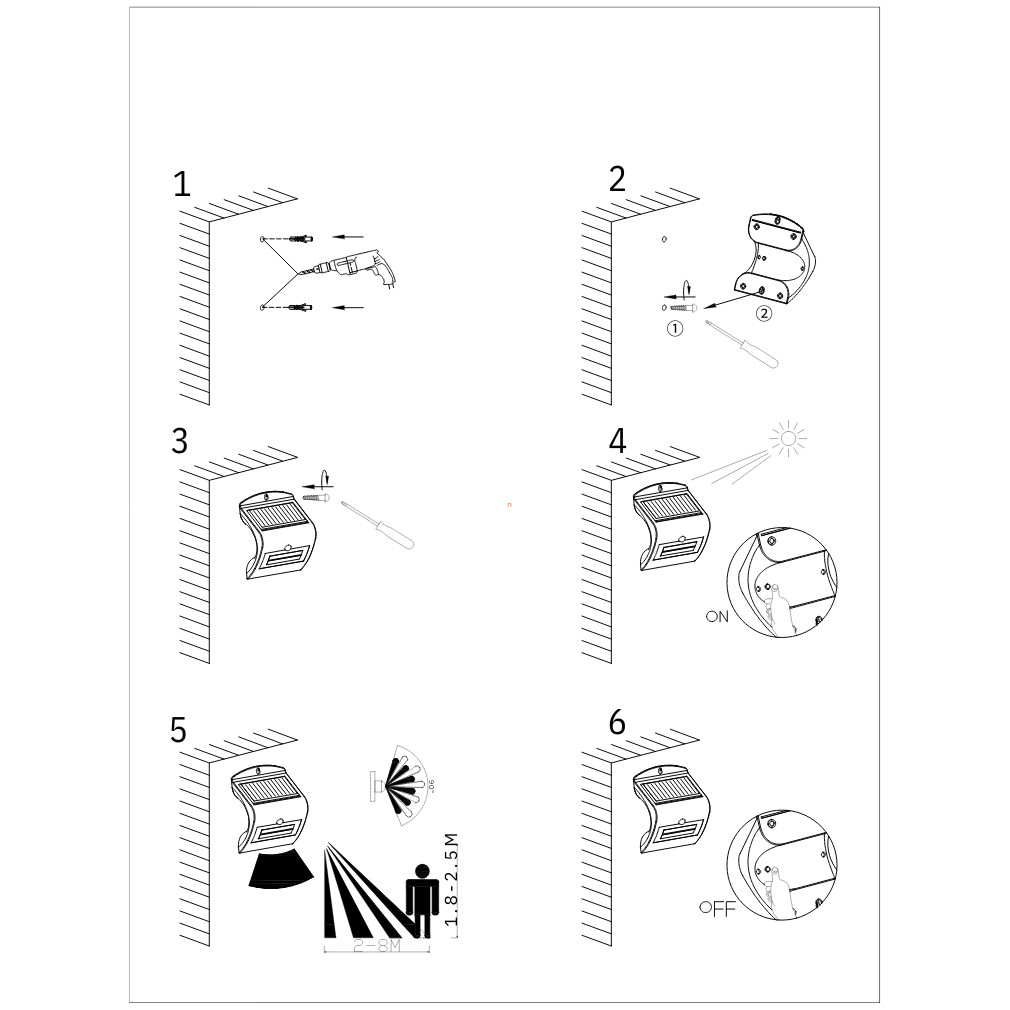 1

2

①

②

3

4

ON

5

90°

1.8-2.5M

2-8M

6

OFF