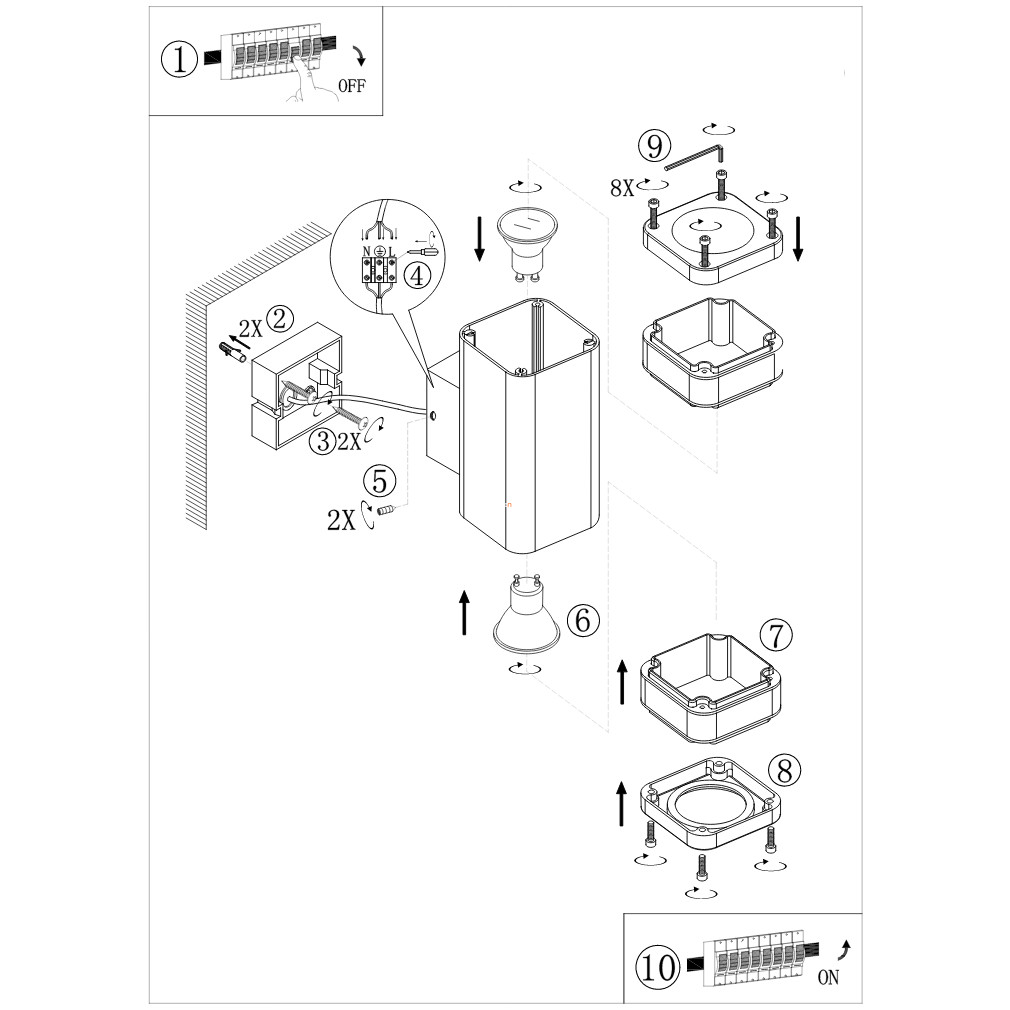 ①
OFF

⑨
8X

N ⏚ L
④

2X ②

③ 2X

⑤
2X

⑥

⑦

⑧

⑩
ON