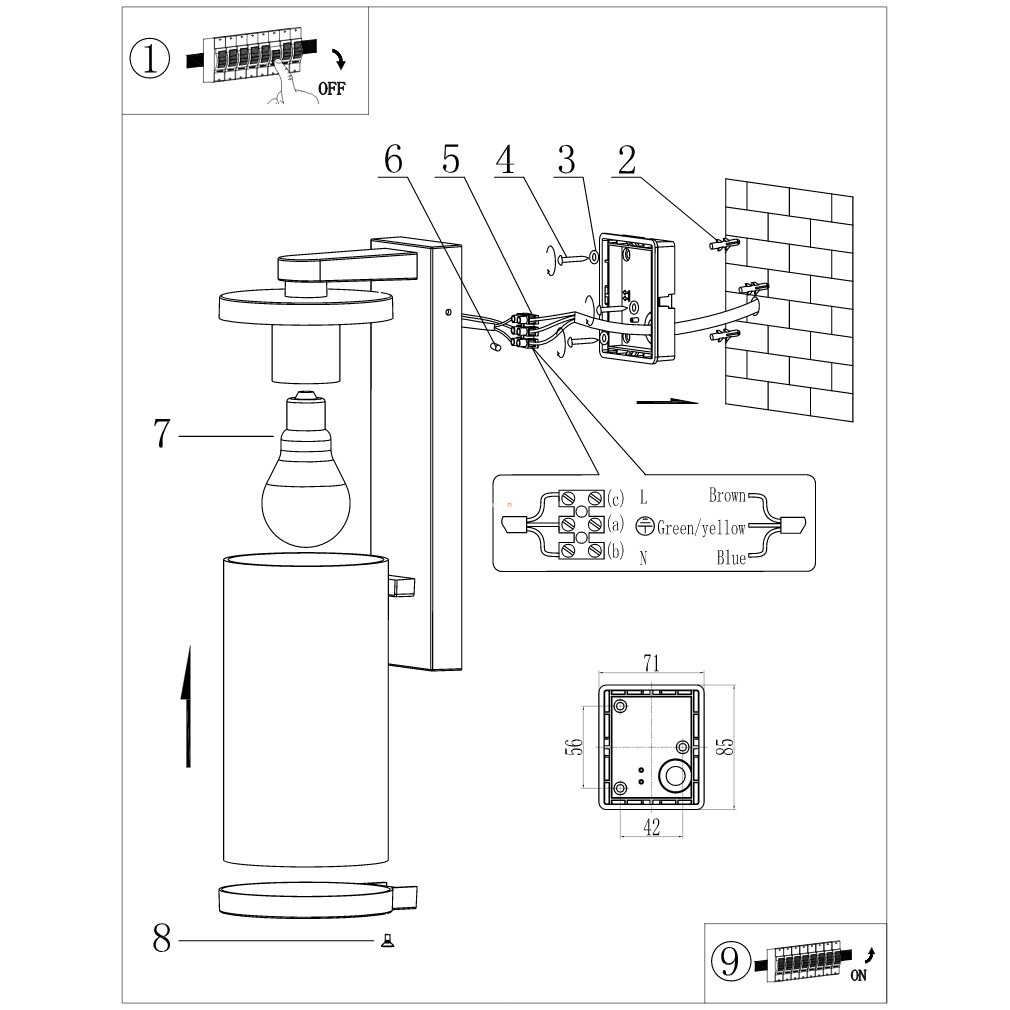 ①
OFF

6 5 4 3 2

7

(c) L Brown
(a) Green/yellow
(b) N Blue

71
56
85
42

8

⑨
ON