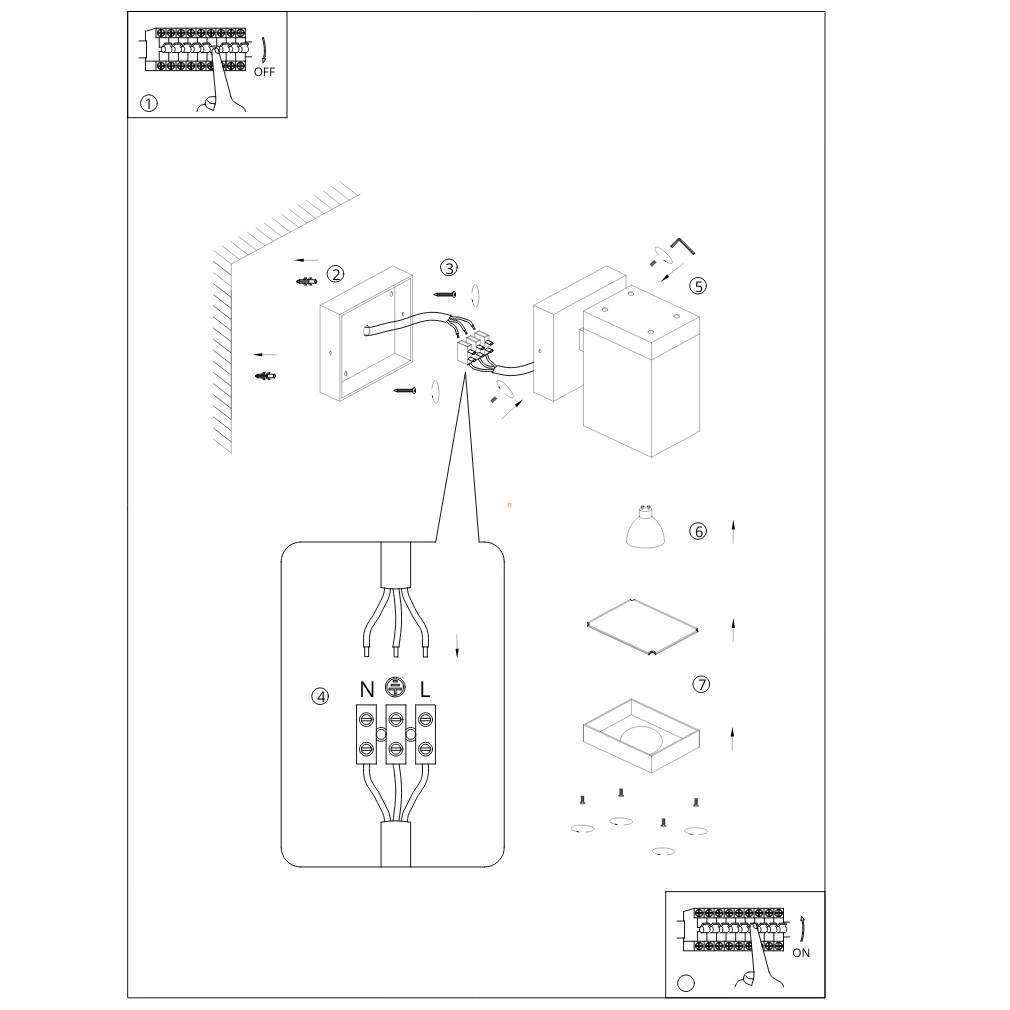 OFF
①
②
③
⑤
⑥
⑦
④
N
L
ON