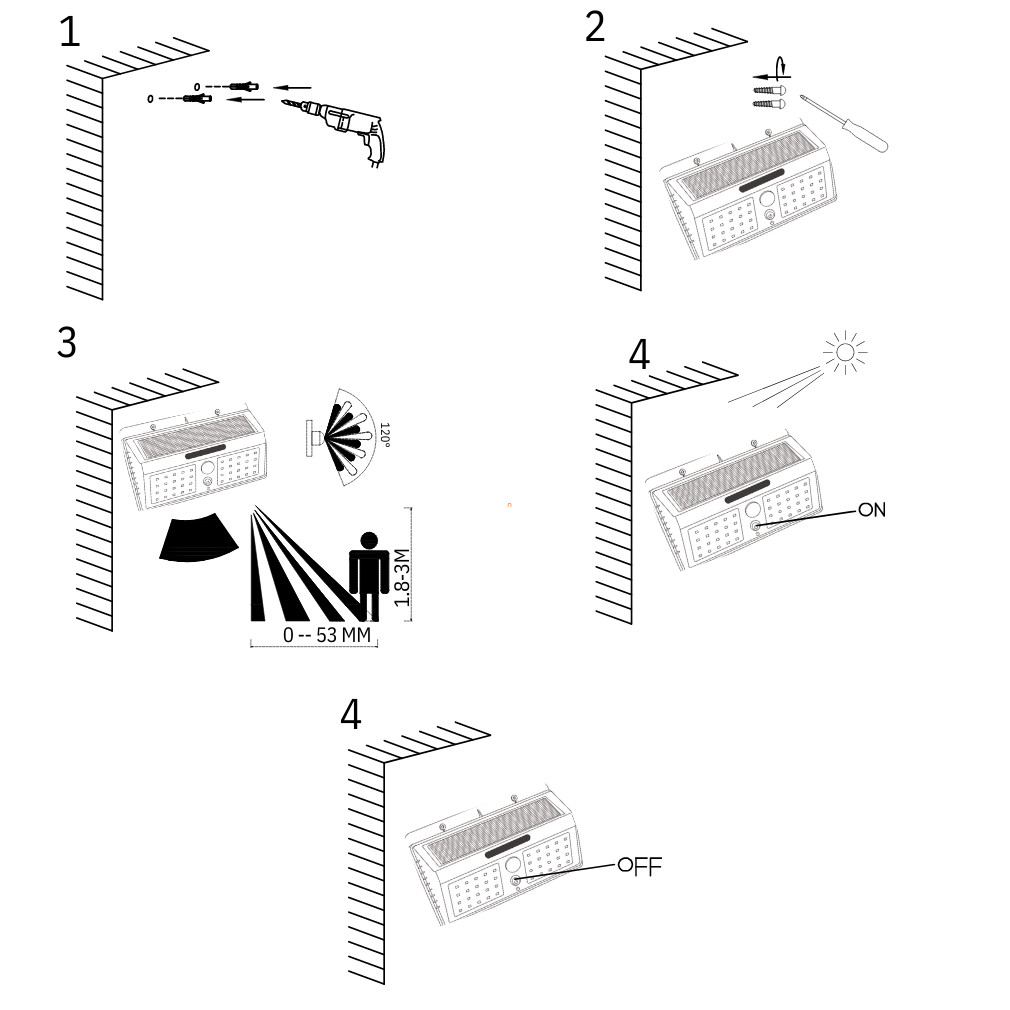 1

2

3

120°

1.8-3M

0 -- 53 MM

4

ON

4

OFF