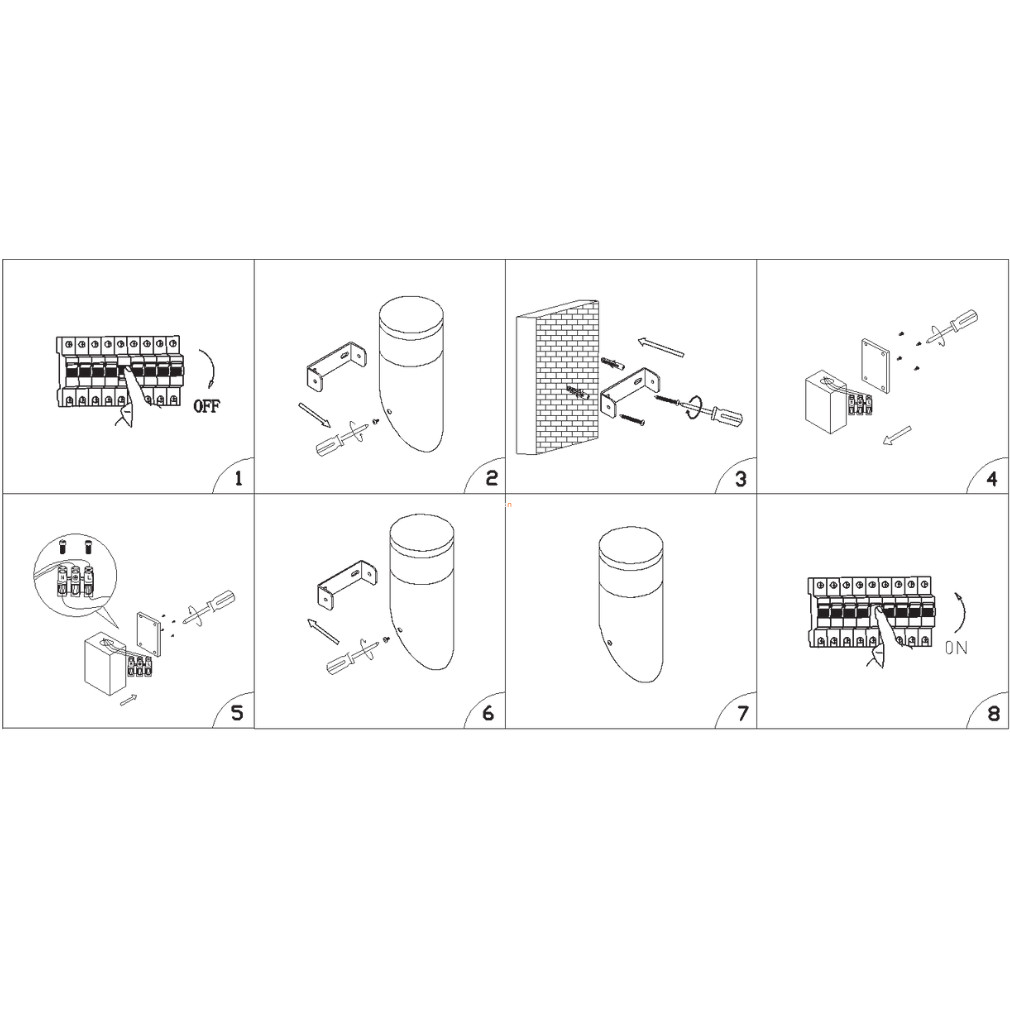 OFF
1
2
3
4
5
6
7
ON
8