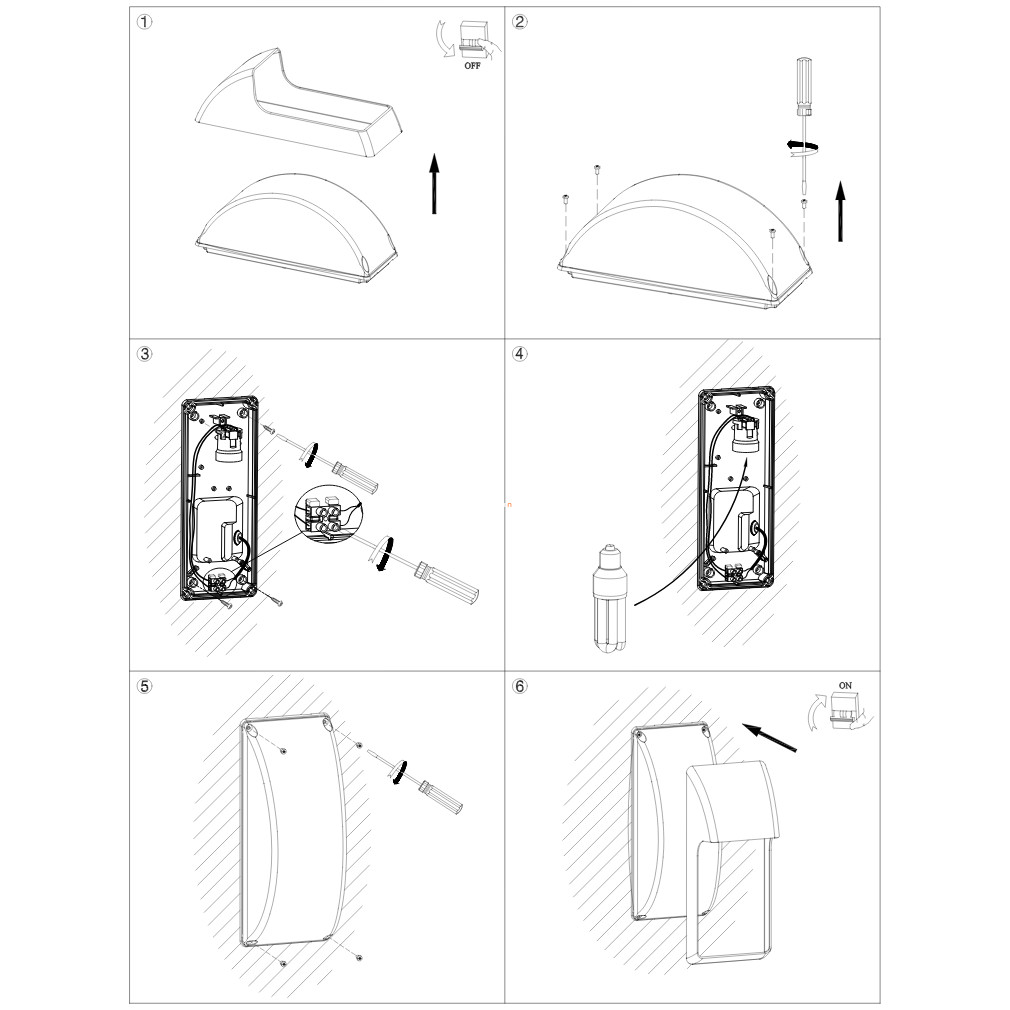 ①
OFF
②
③
④
⑤
⑥
ON