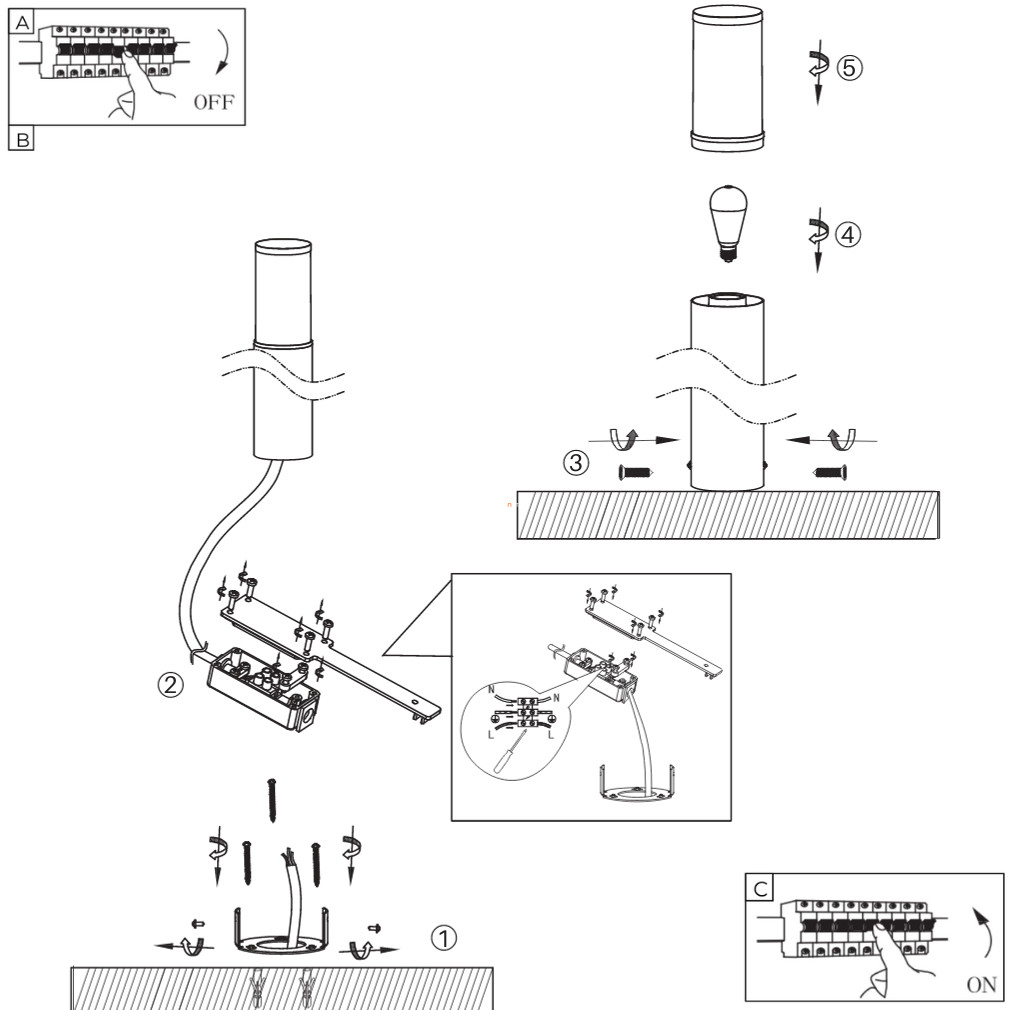 A
OFF
B
⑤
④
③
②
N
N
L
L
①
C
ON