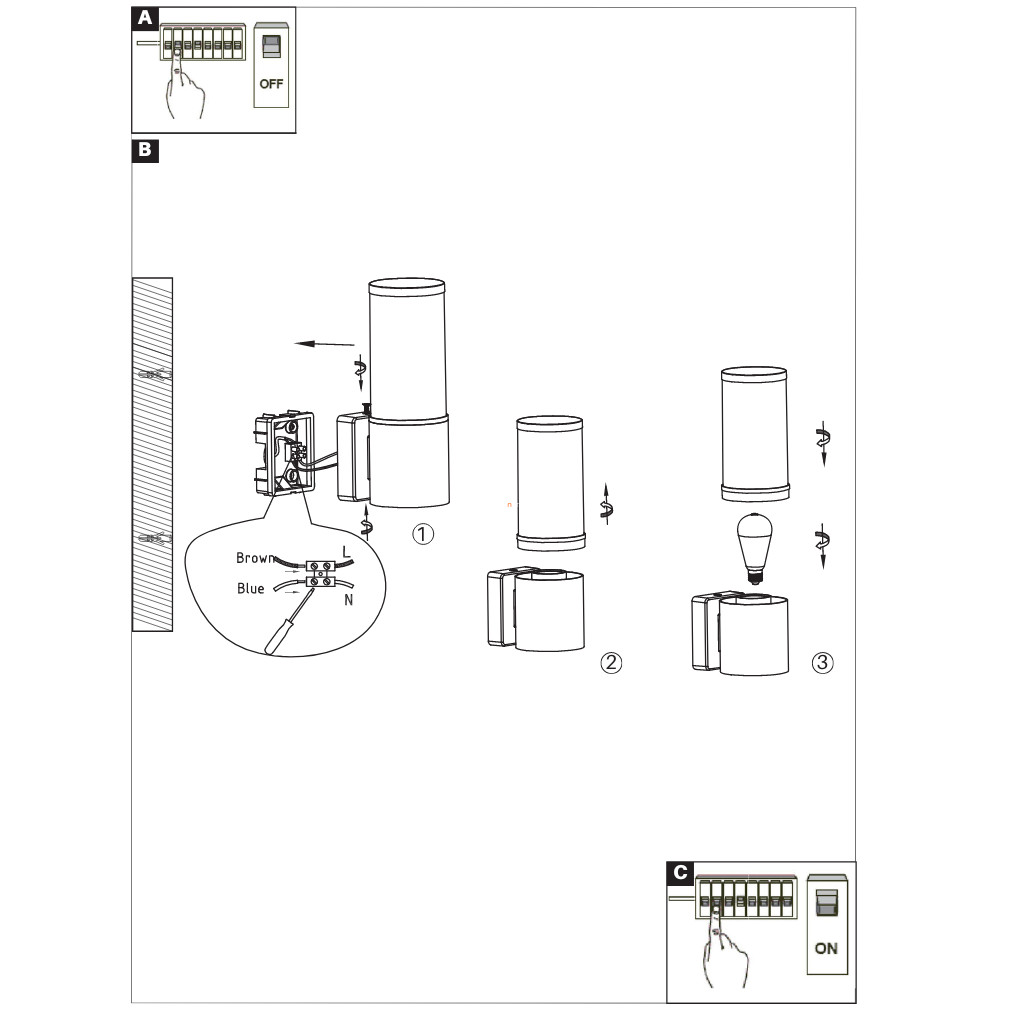 A

OFF

B

Brown
L
Blue
N

①

②

③

C

ON