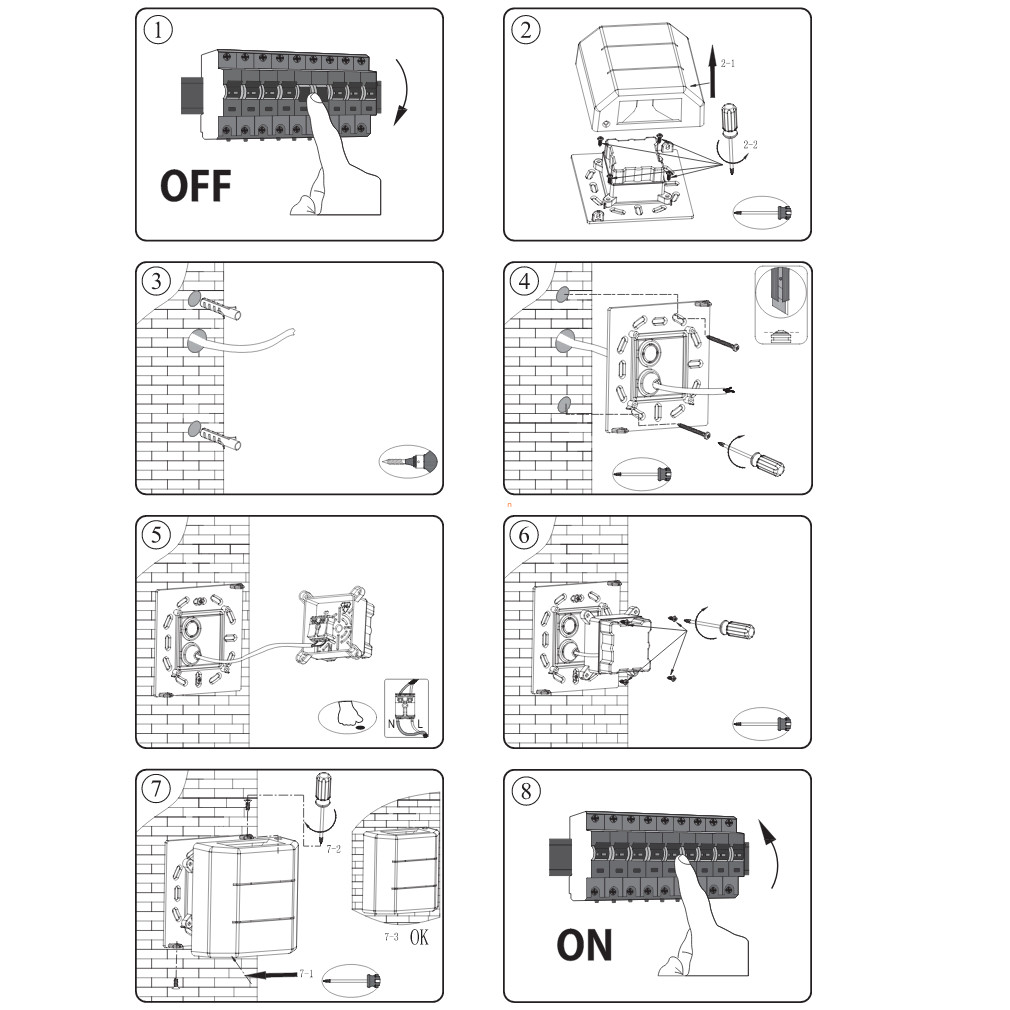 1

OFF

2

2-1

2-2

3

4

5

N L

6

7

7-2

7-3 OK

7-1

8

ON