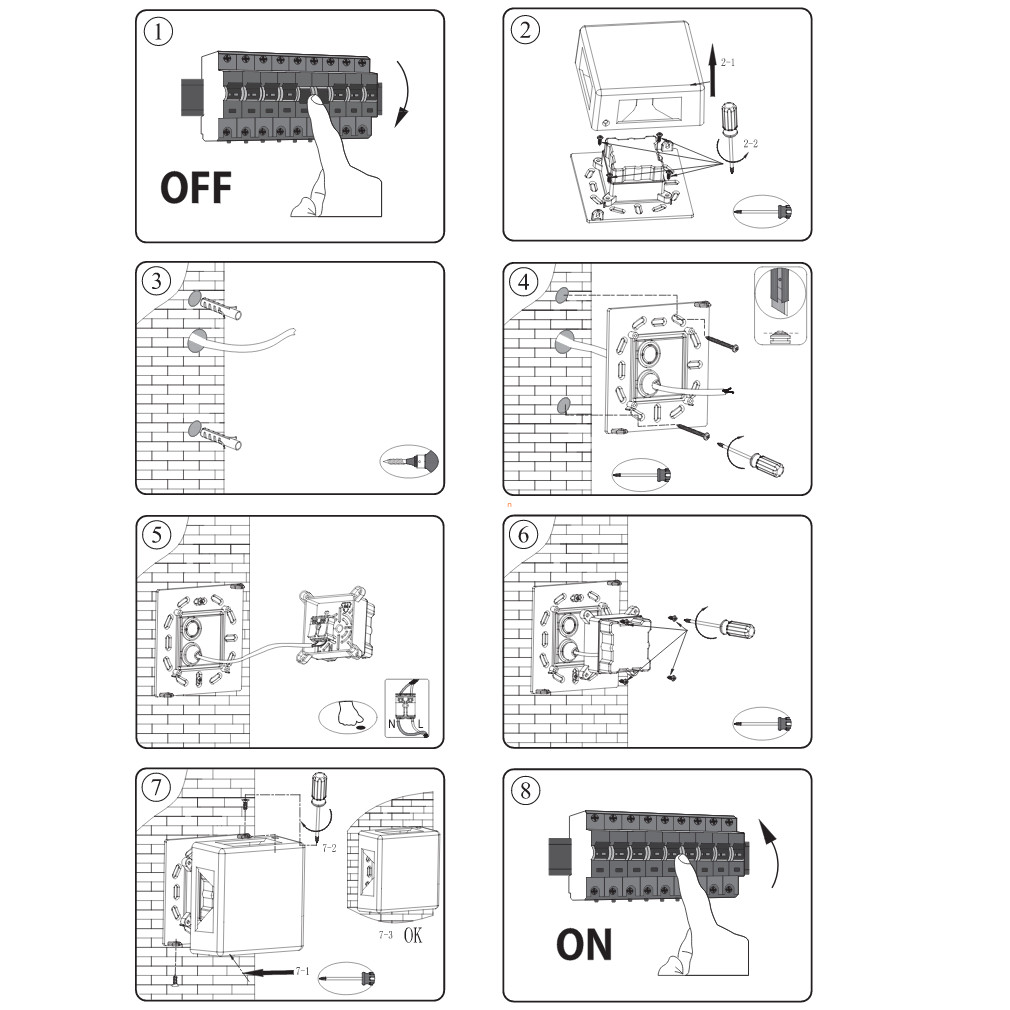 1
OFF

2
2-1
2-2

3

4

5
N
L

6

7
7-2
7-3 OK
7-1

8
ON