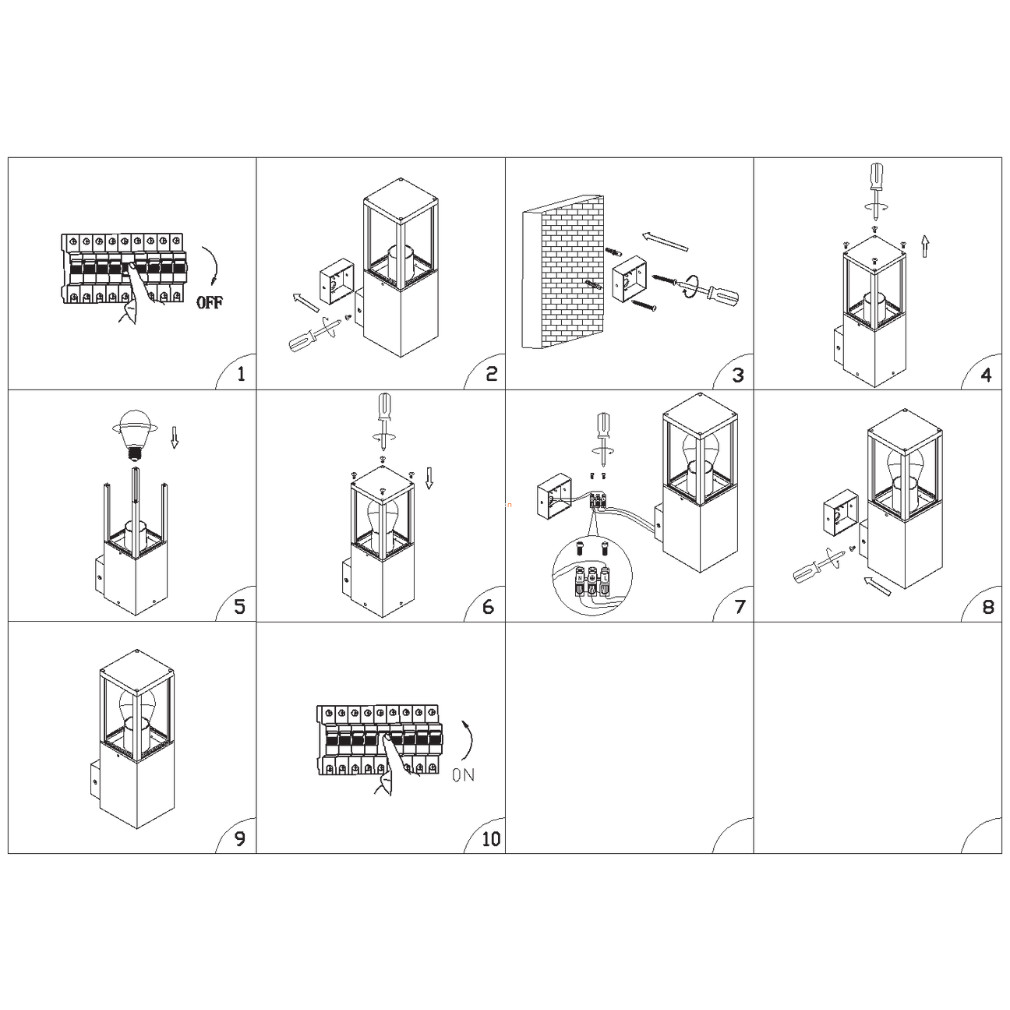 OFF

1

2

3

4

5

6

7

8

9

ON

10