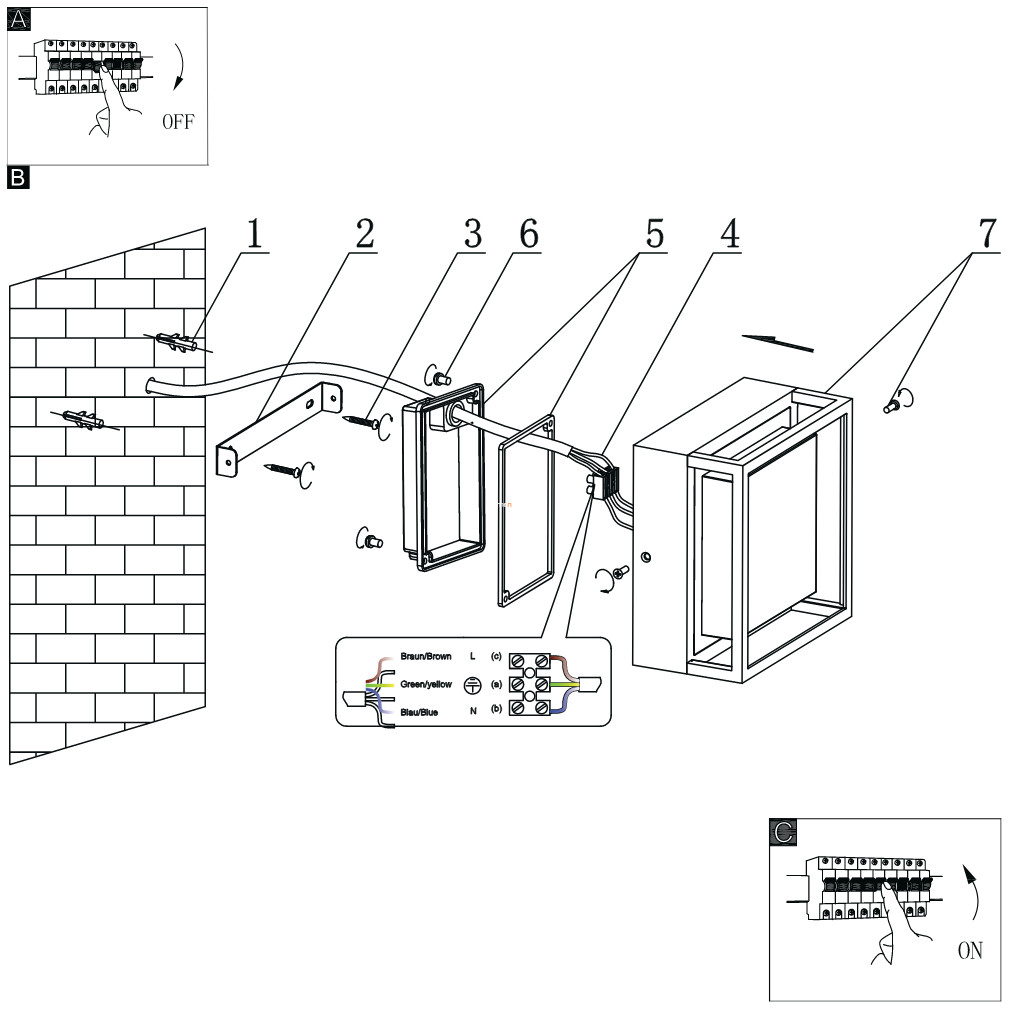 A

OFF

B

1 2 3 6 5 4 7

Braun/Brown L (c)
Green/yellow (a)
Blau/Blue N (b)

C

ON