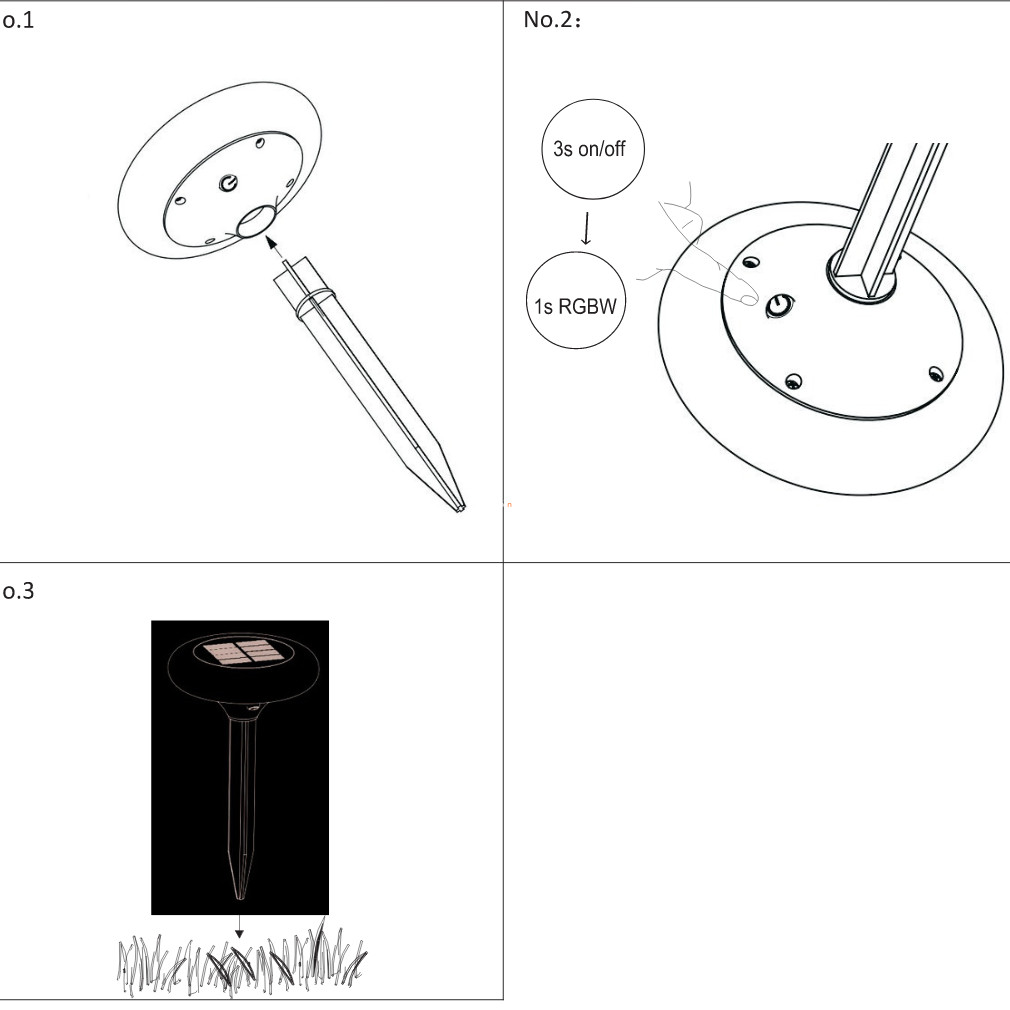 o.1

No.2：

3s on/off

1s RGBW

o.3