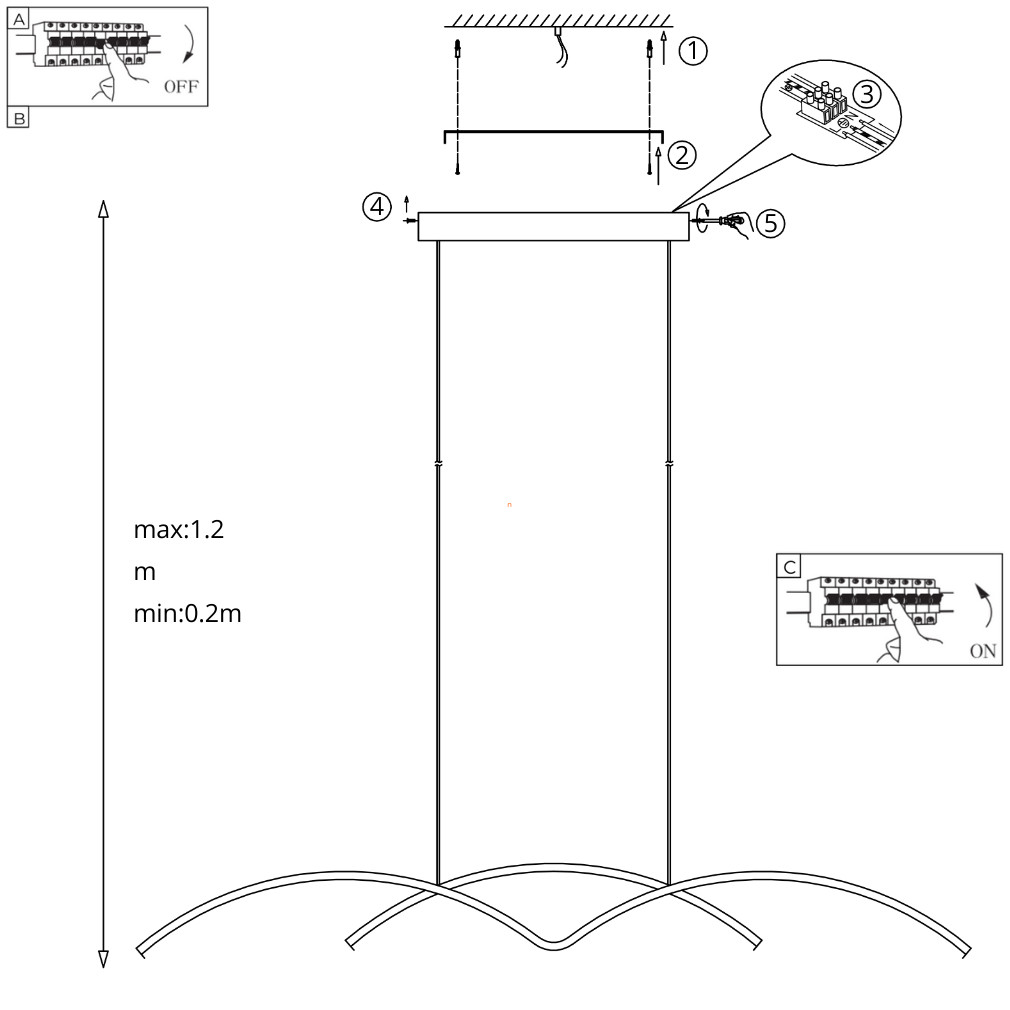 A
OFF
B
①
②
③
④
⑤
max:1.2
m
min:0.2m
C
ON