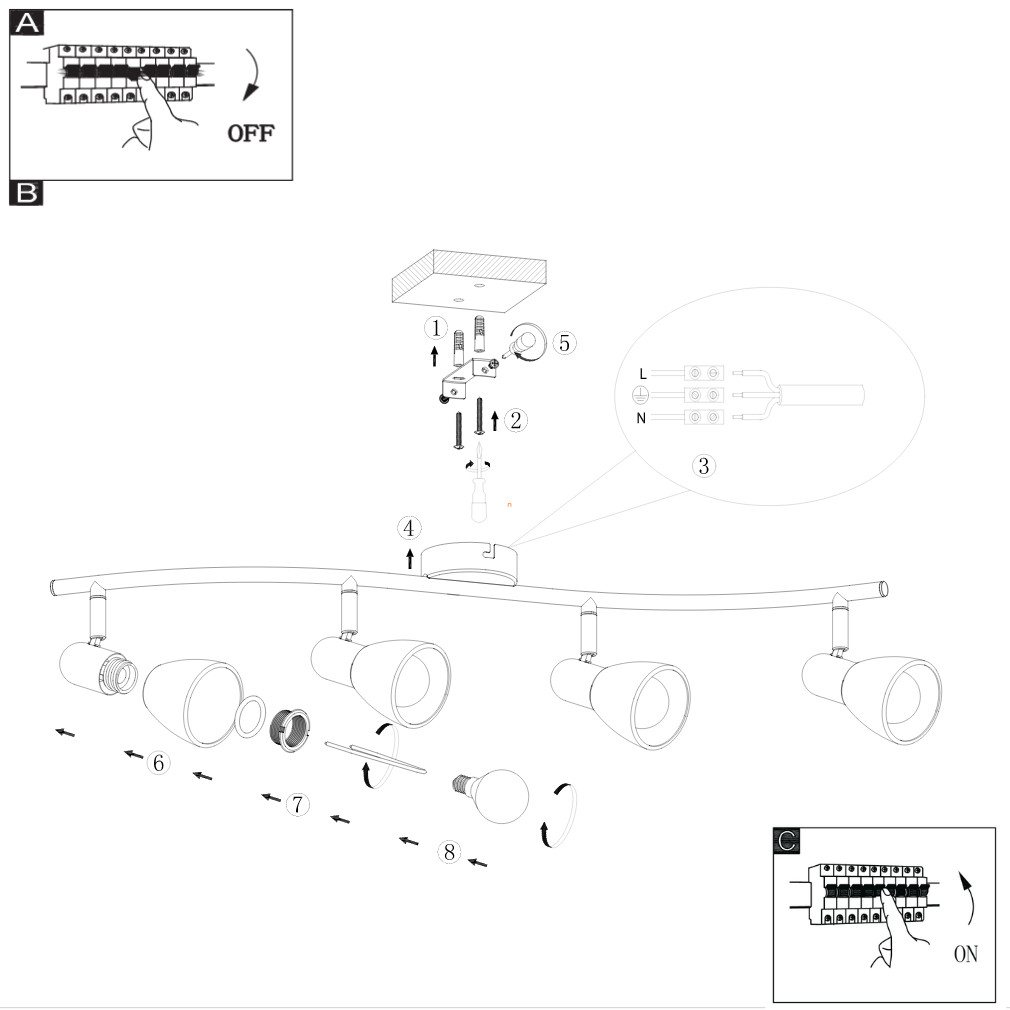 A

OFF

B

1

5

2

L

N

3

4

6

7

8

C

ON