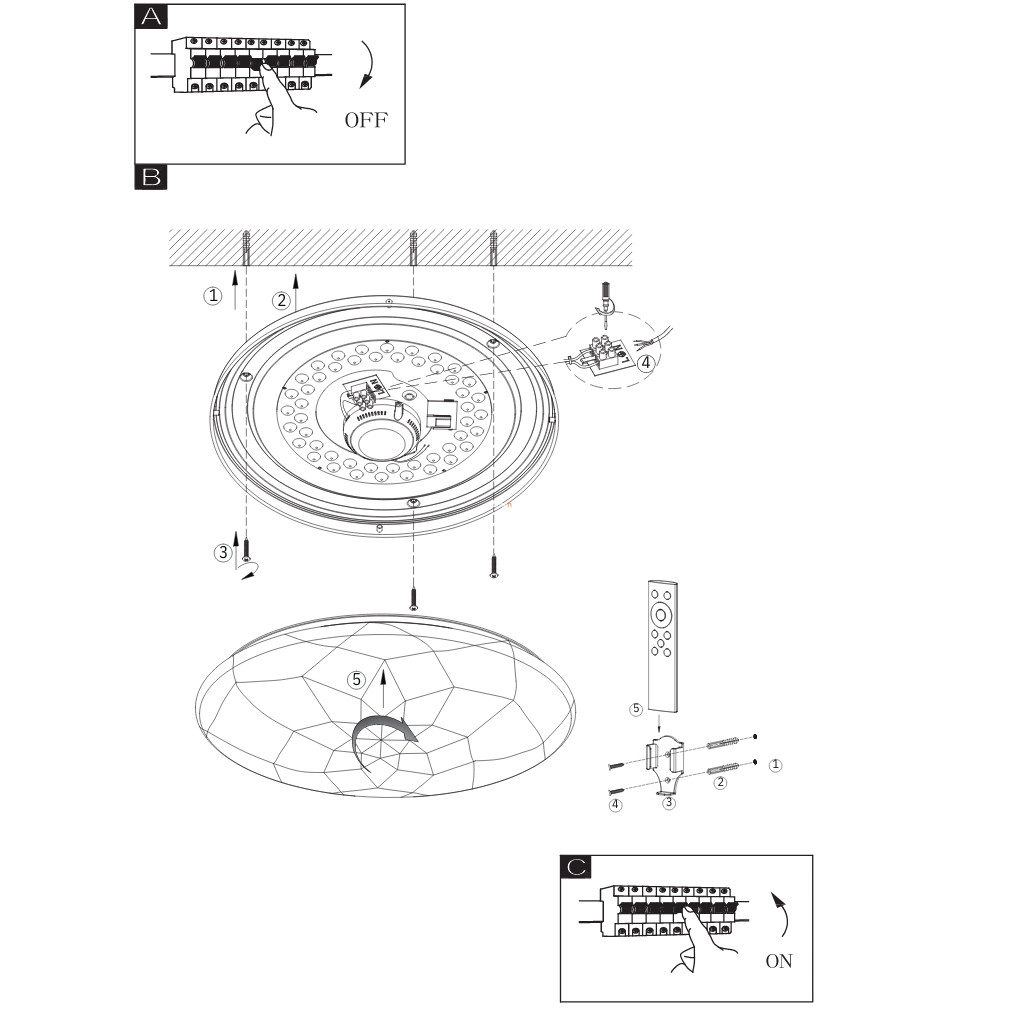 A

OFF

B

1
2
4
3
5

5
1
2
4
3

C

ON