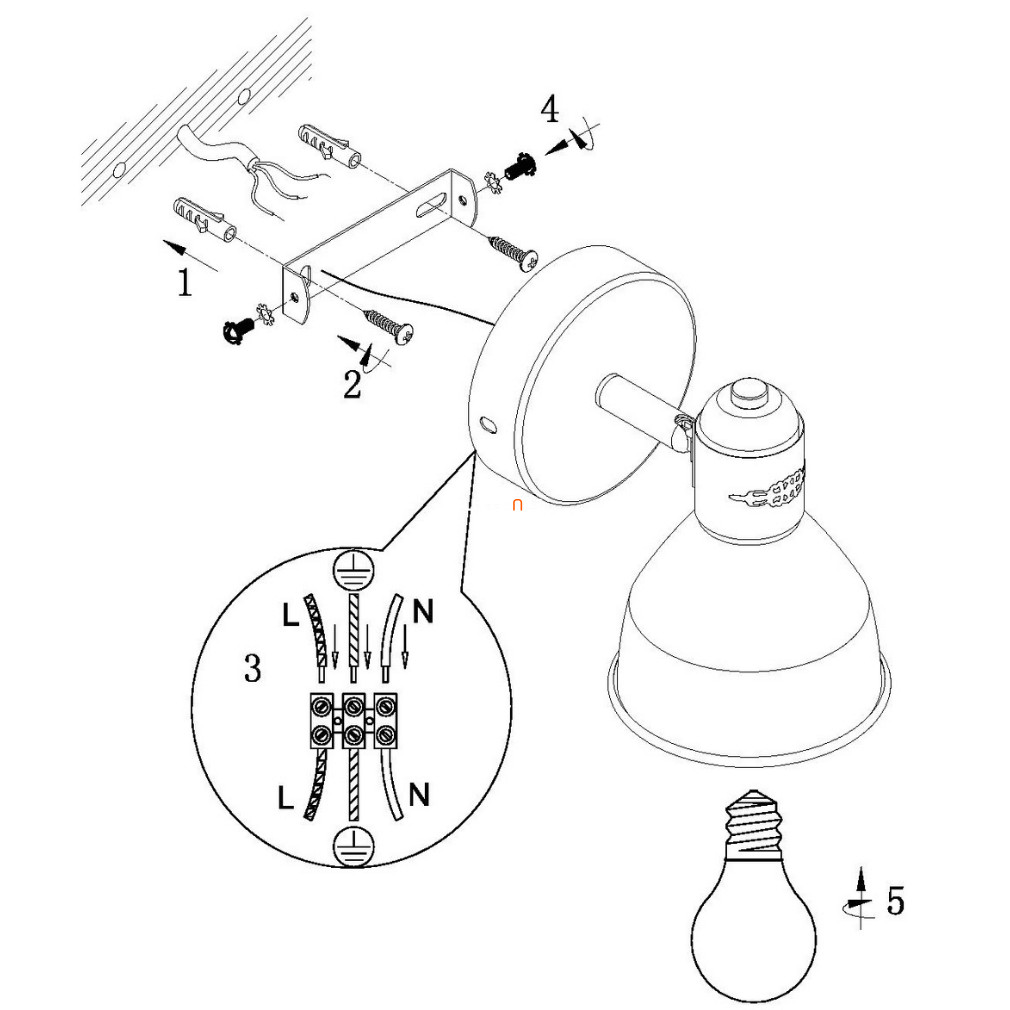 4
1
2
L
N
3
L
N
5