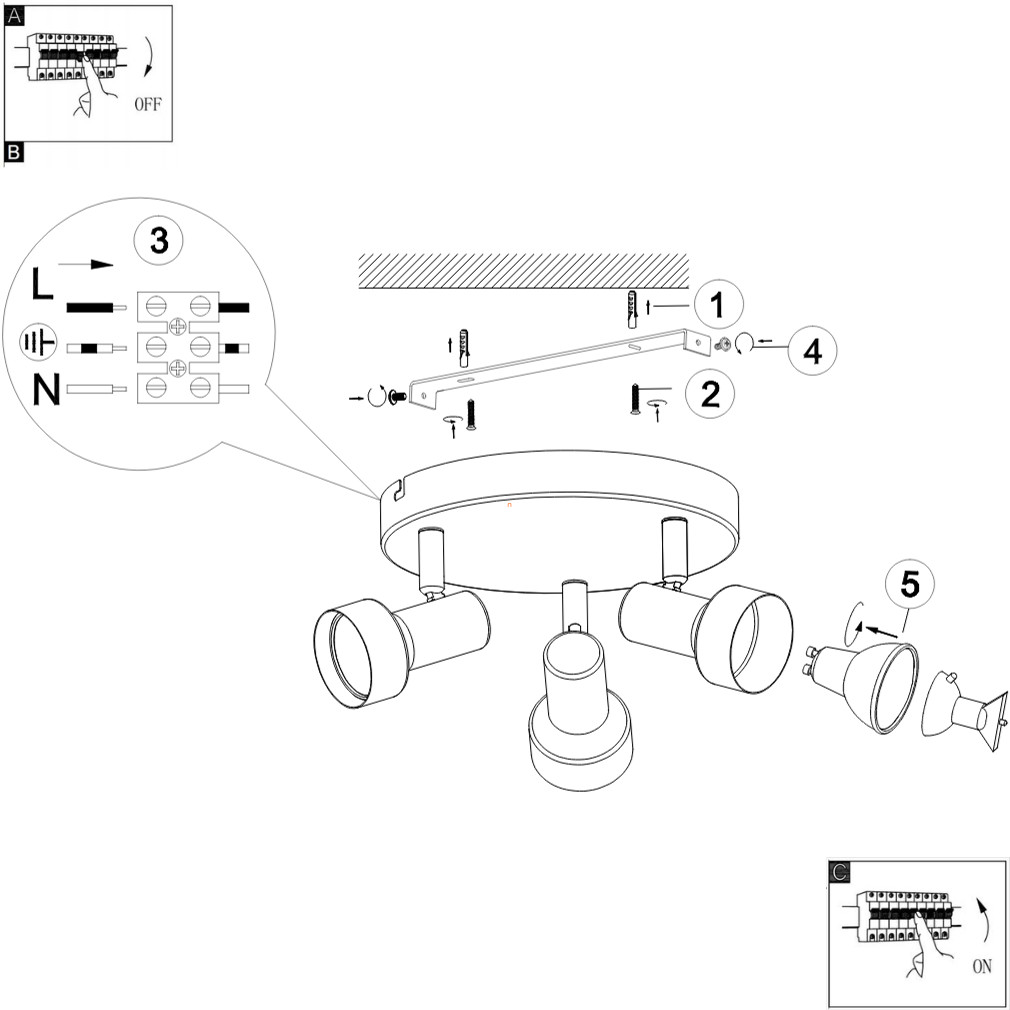 A
OFF
B
3
L
N
1
4
2
5
C
ON