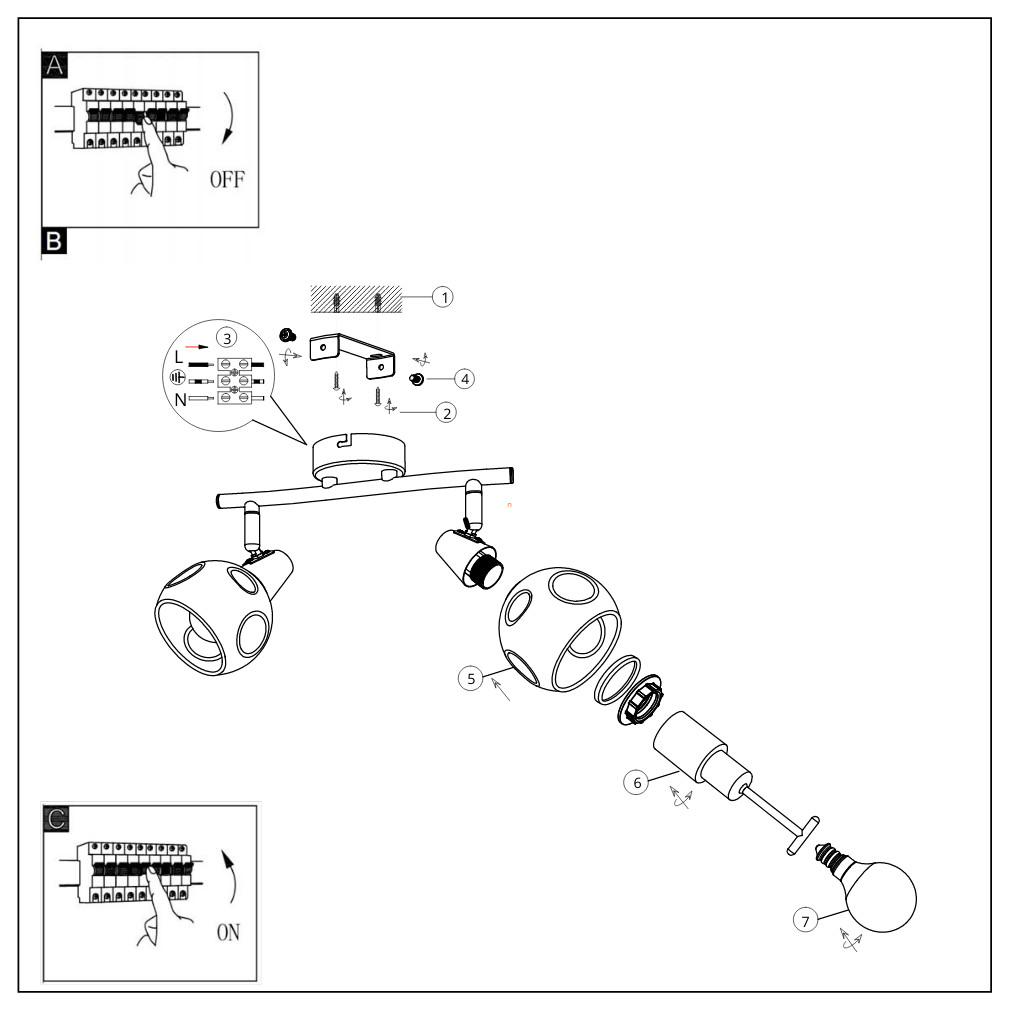 A

OFF

B

1

3

L

N

4

2

5

6

7

C

ON