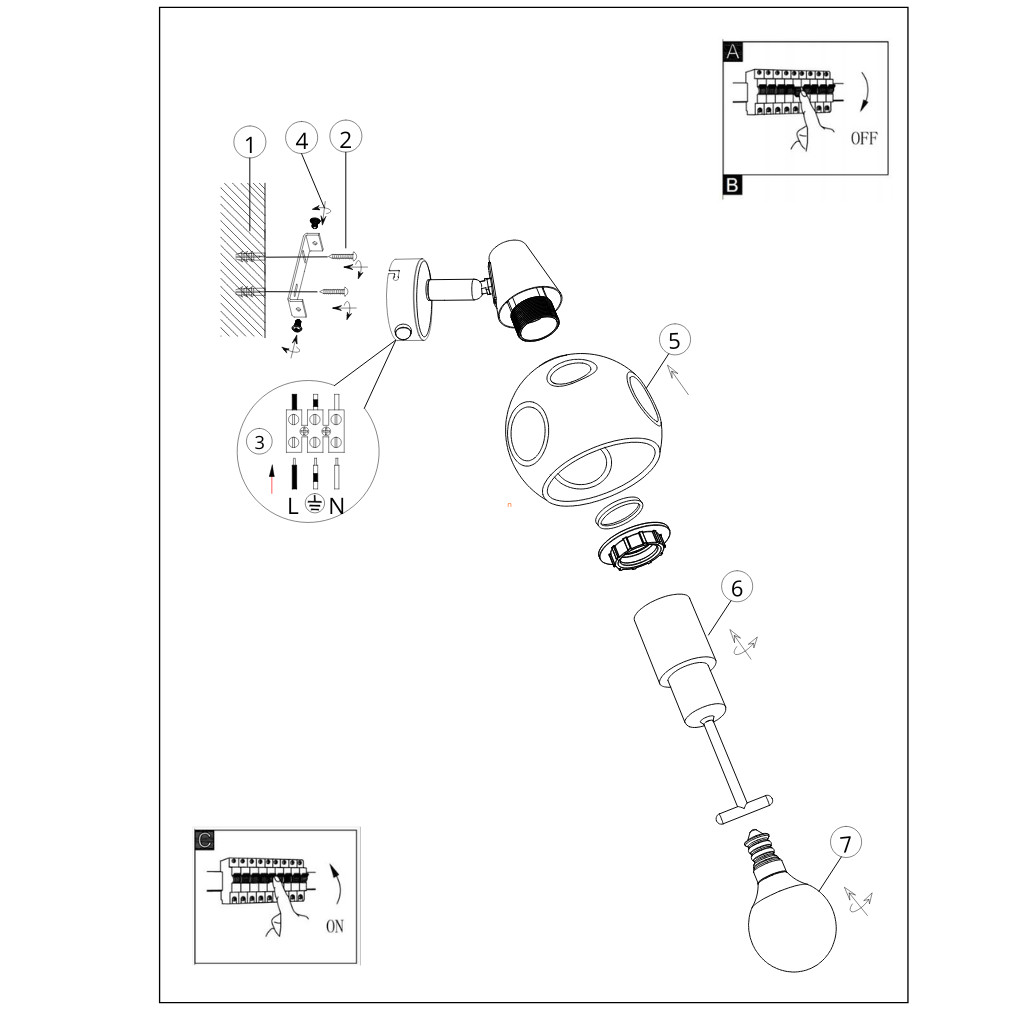 A
OFF
B
1
4
2
3
L N
5
6
7
C
ON