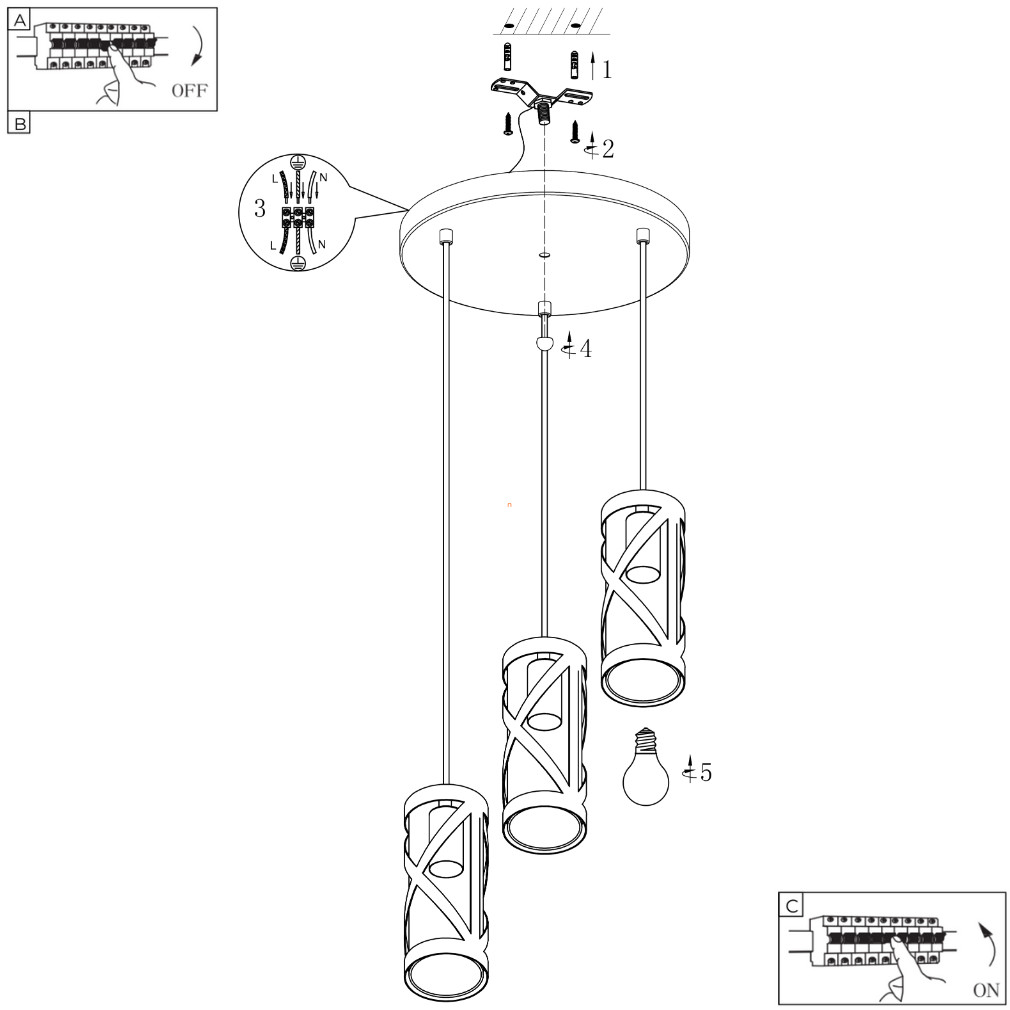 A
OFF
B
1
2
3
L
N
L
N
4
5
C
ON