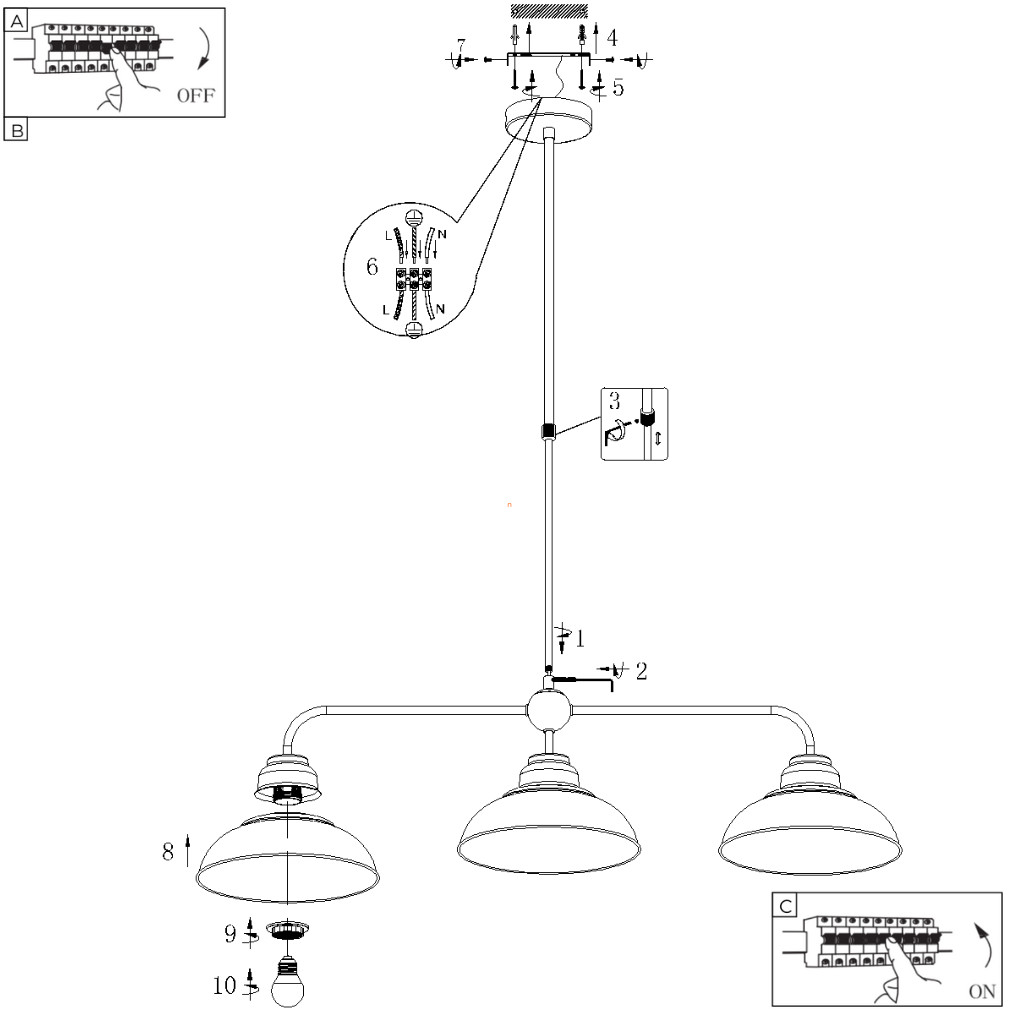 A

OFF

B

7

4

5

6

L

N

L

N

3

1

2

8

9

10

C

ON