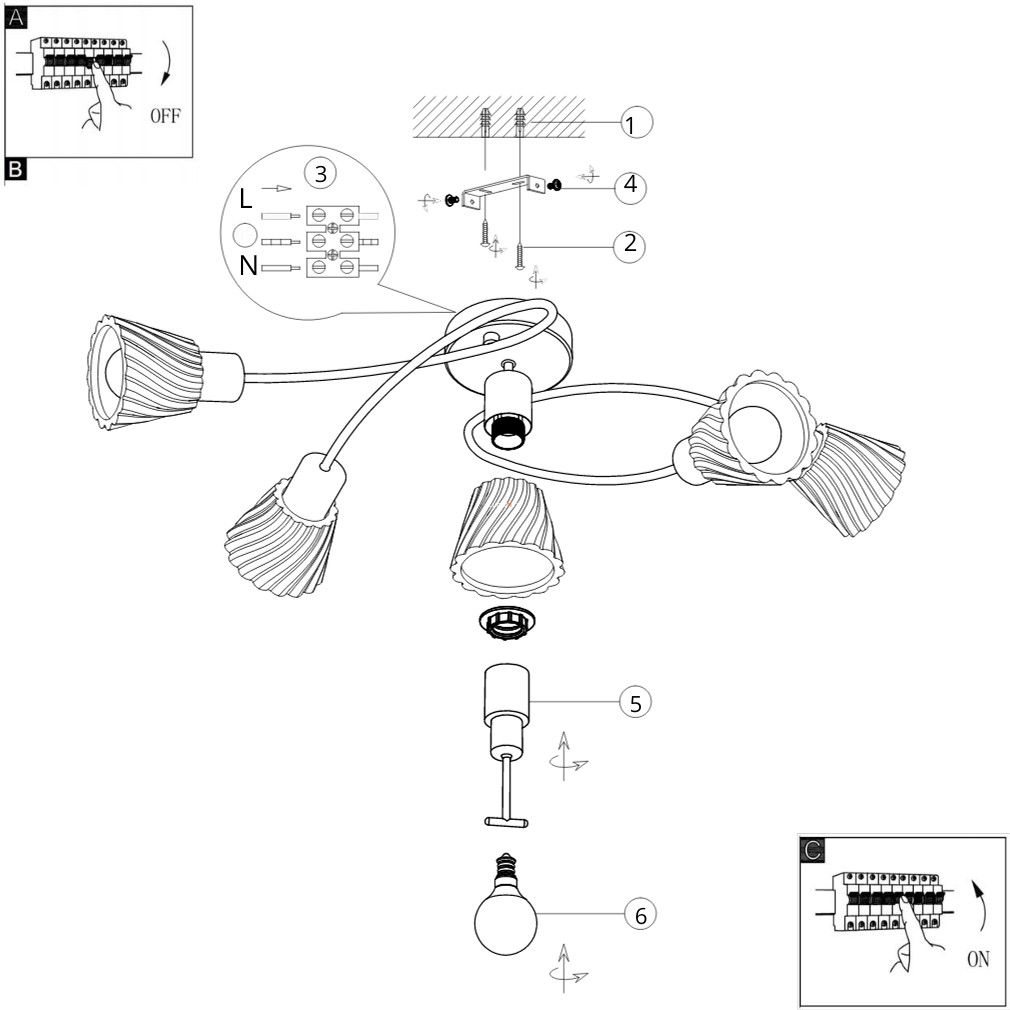 A
OFF
B
3
L
N
1
4
2
5
6
C
ON