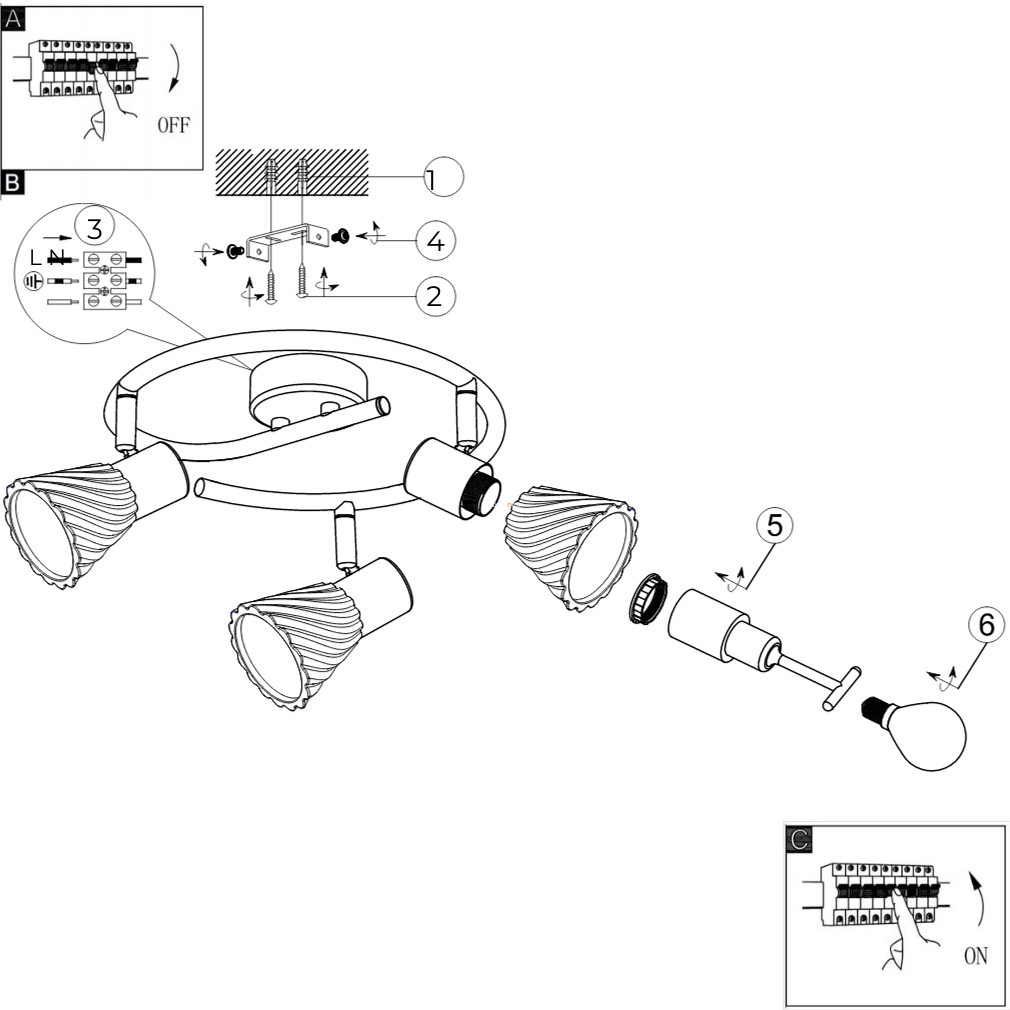 A

OFF

B

1

3

L N

4

2

5

6

C

ON