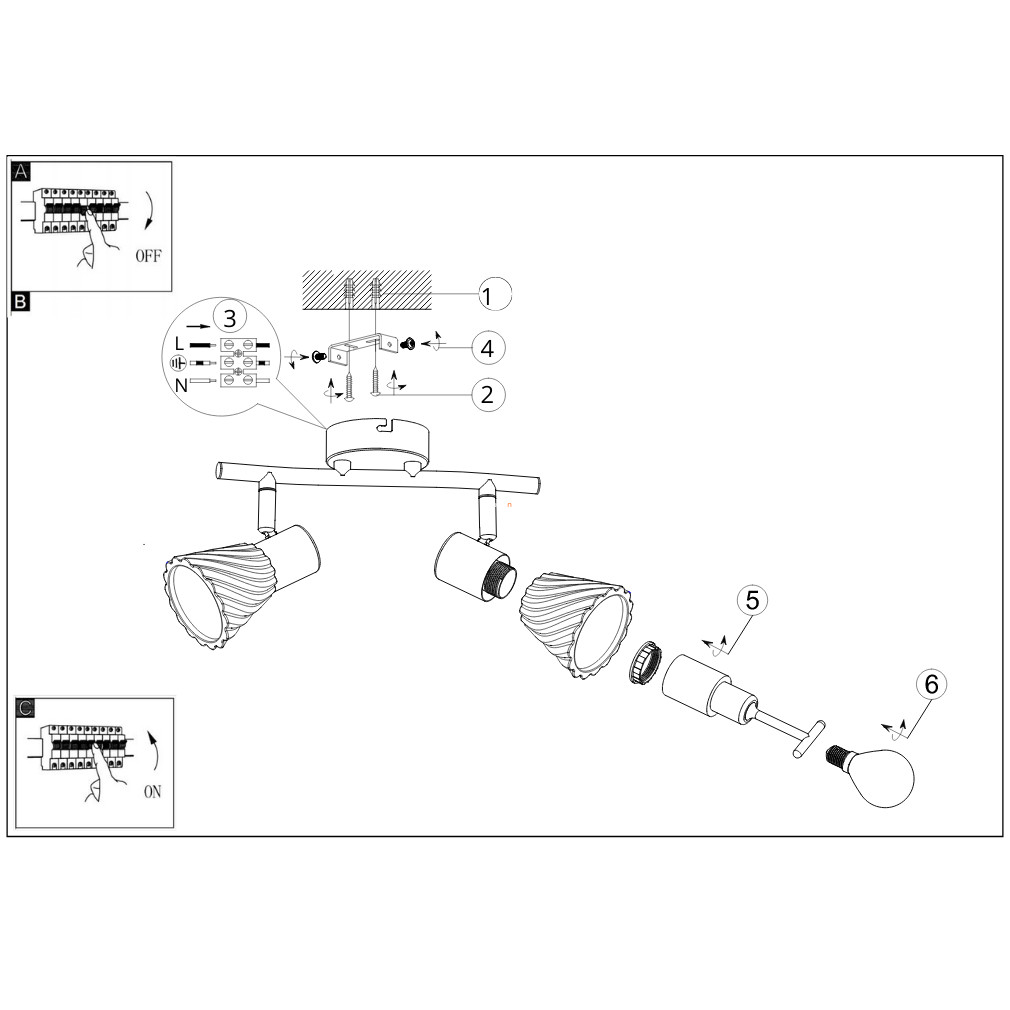 A

OFF

B

3

L

N

1

4

2

5

6

C

ON