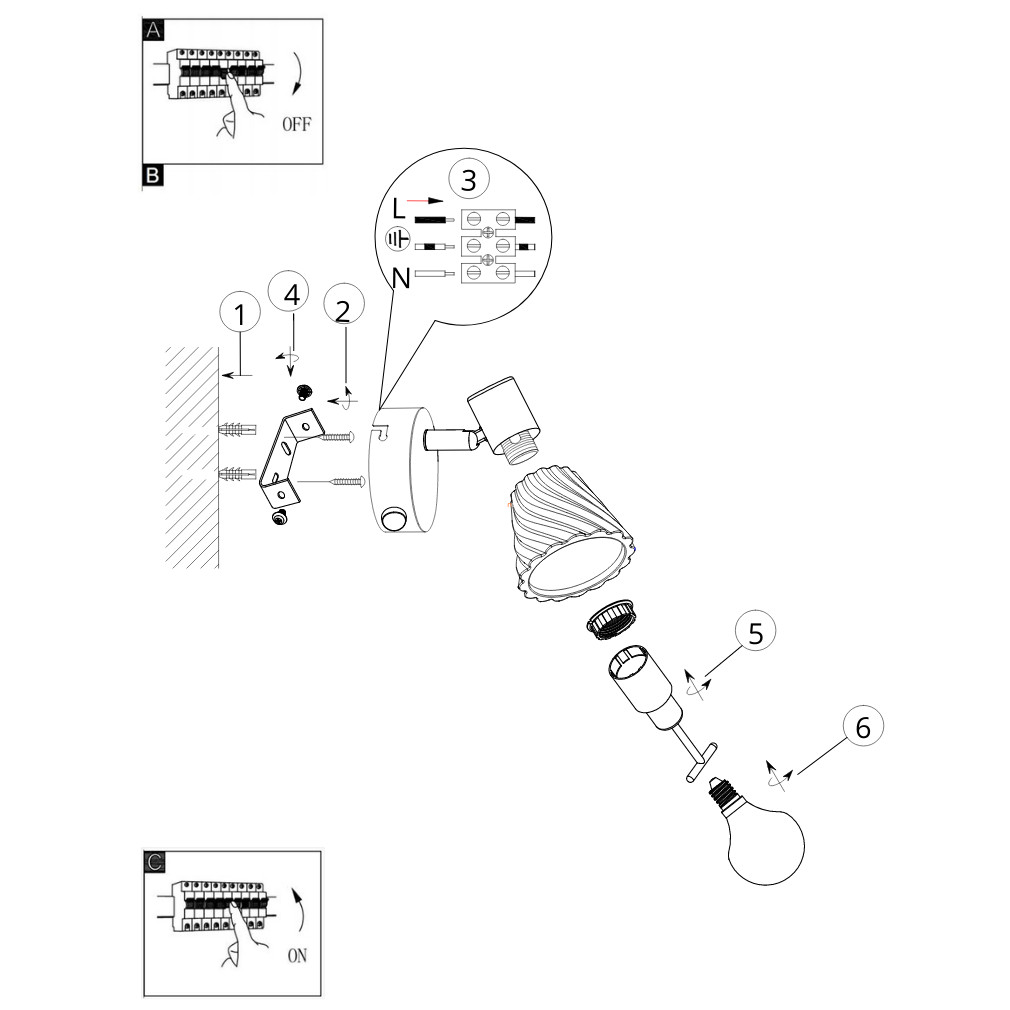 A
OFF
B
3
L
N
1
4
2
5
6
C
ON