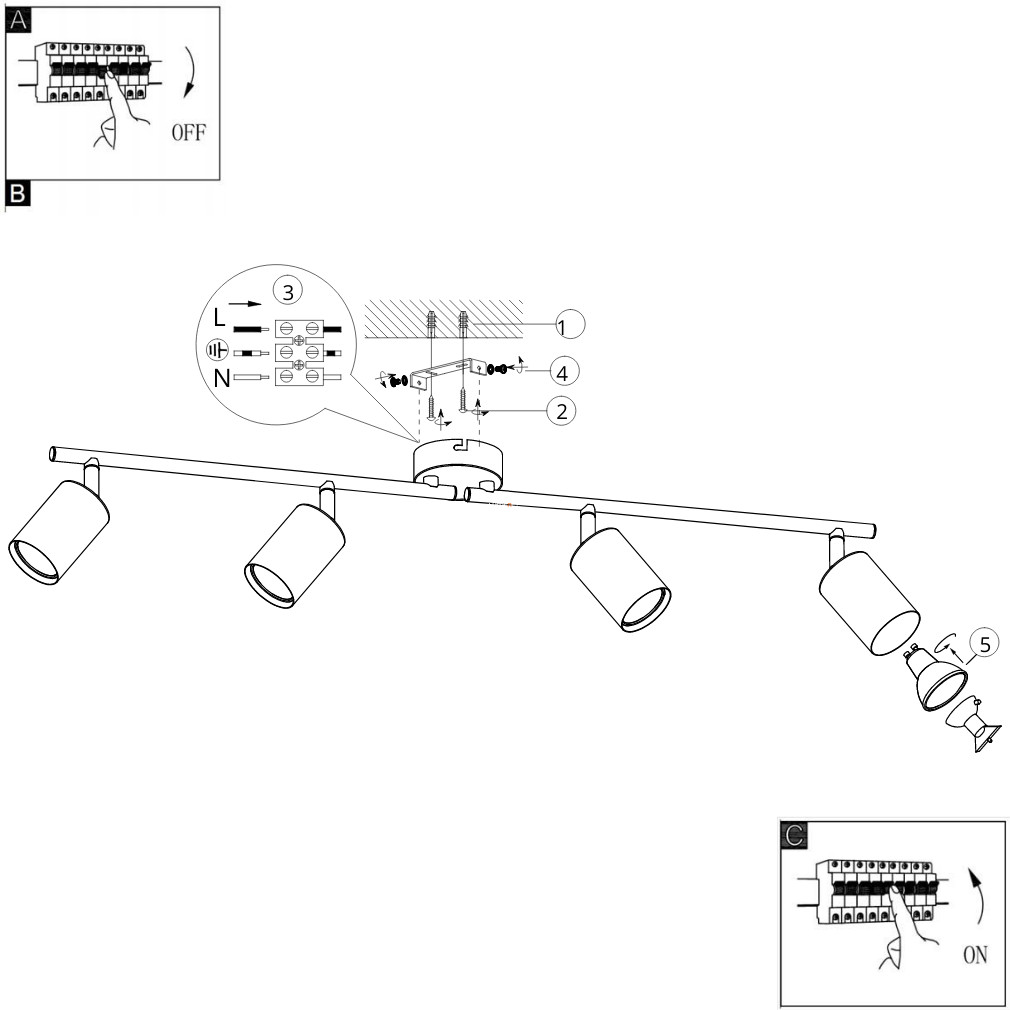 A

OFF

B

3

L

N

1

4

2

5

C

ON